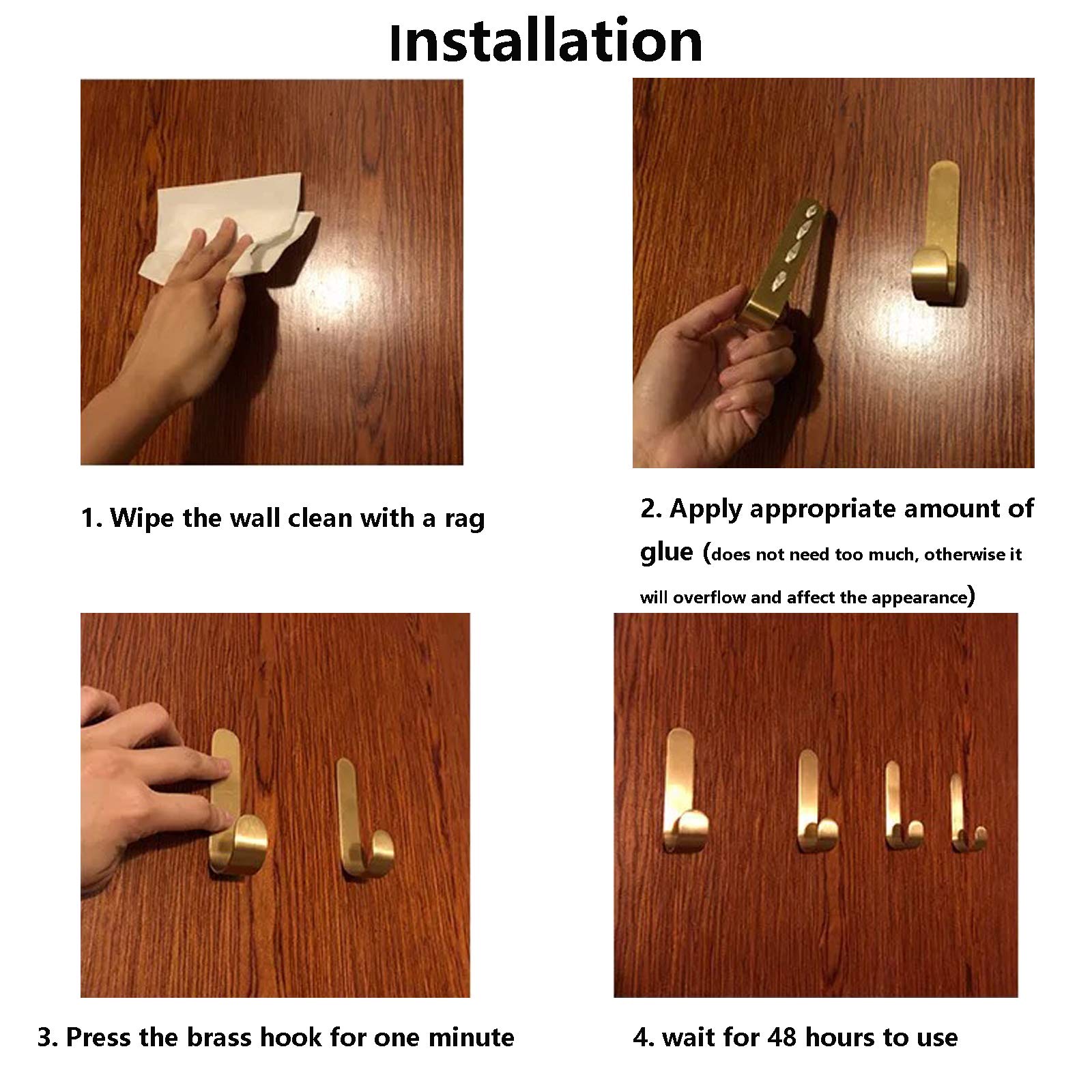 Installation

1. Wipe the wall clean with a rag

2. Apply appropriate amount of glue (does not need too much, otherwise it will overflow and affect the appearance)

3. Press the brass hook for one minute

4. wait for 48 hours to use