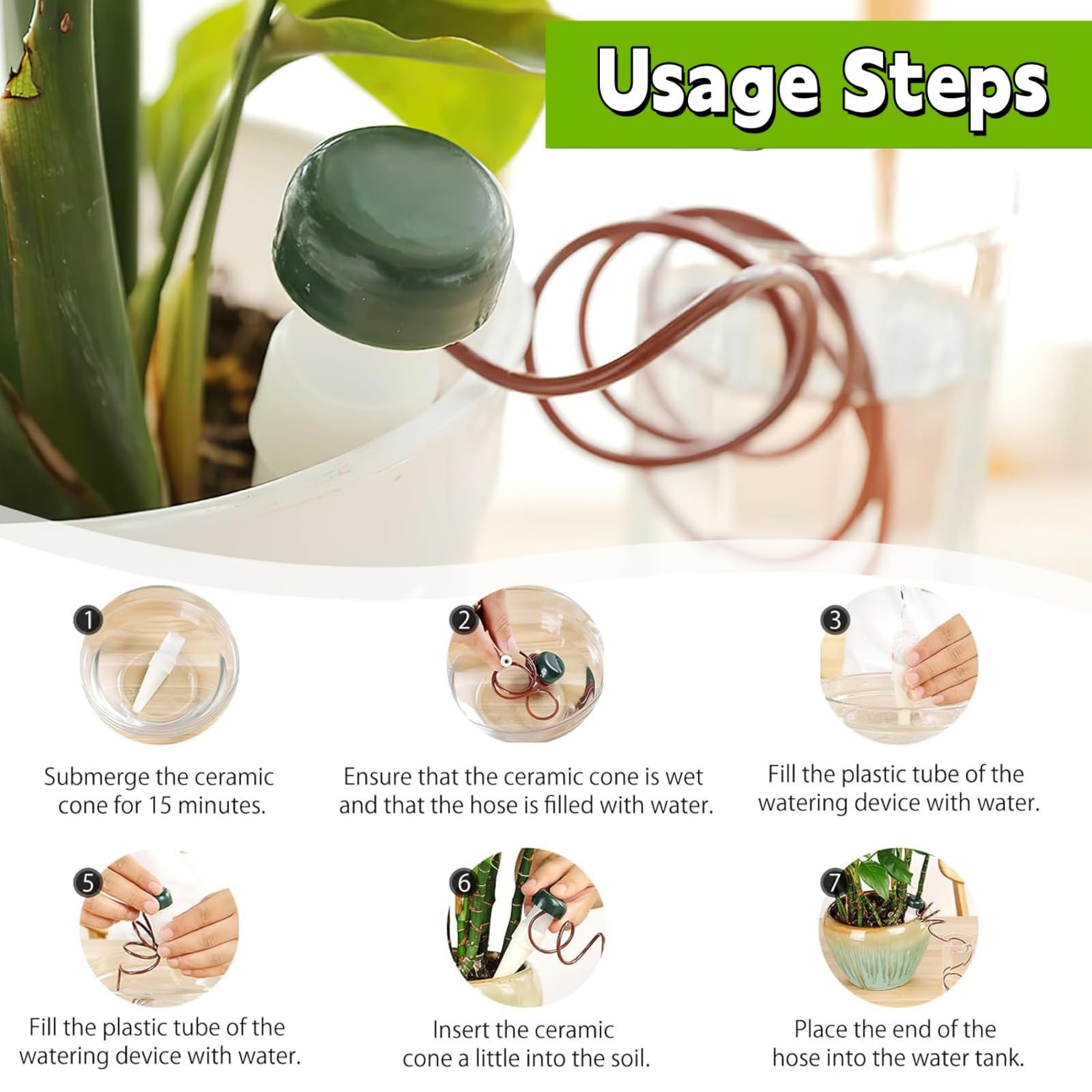 Usage Steps

1
Submerge the ceramic cone for 15 minutes.

2
Ensure that the ceramic cone is wet and that the hose is filled with water.

3
Fill the plastic tube of the watering device with water.

5
Fill the plastic tube of the watering device with water.

6
Insert the ceramic cone a little into the soil.

7
Place the end of the hose into the water tank.