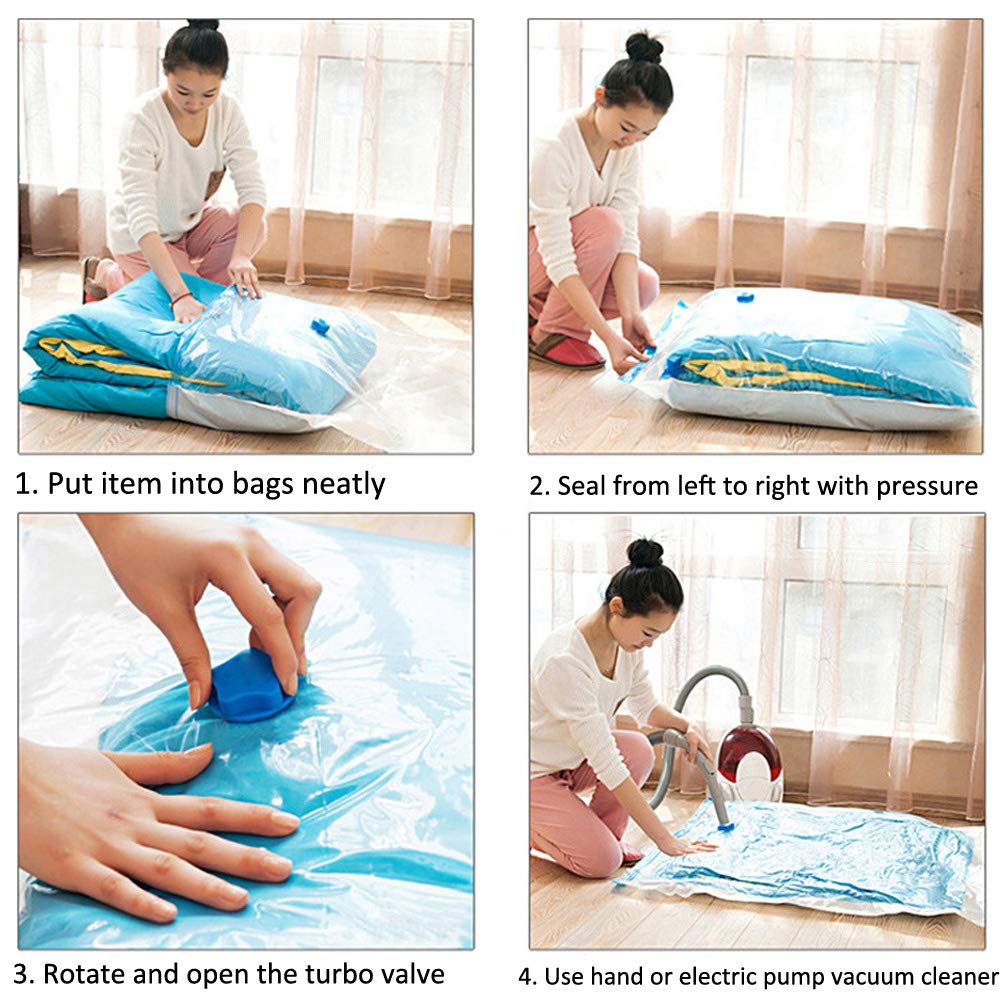 1. Put item into bags neatly

2. Seal from left to right with pressure

3. Rotate and open the turbo valve

4. Use hand or electric pump vacuum cleaner