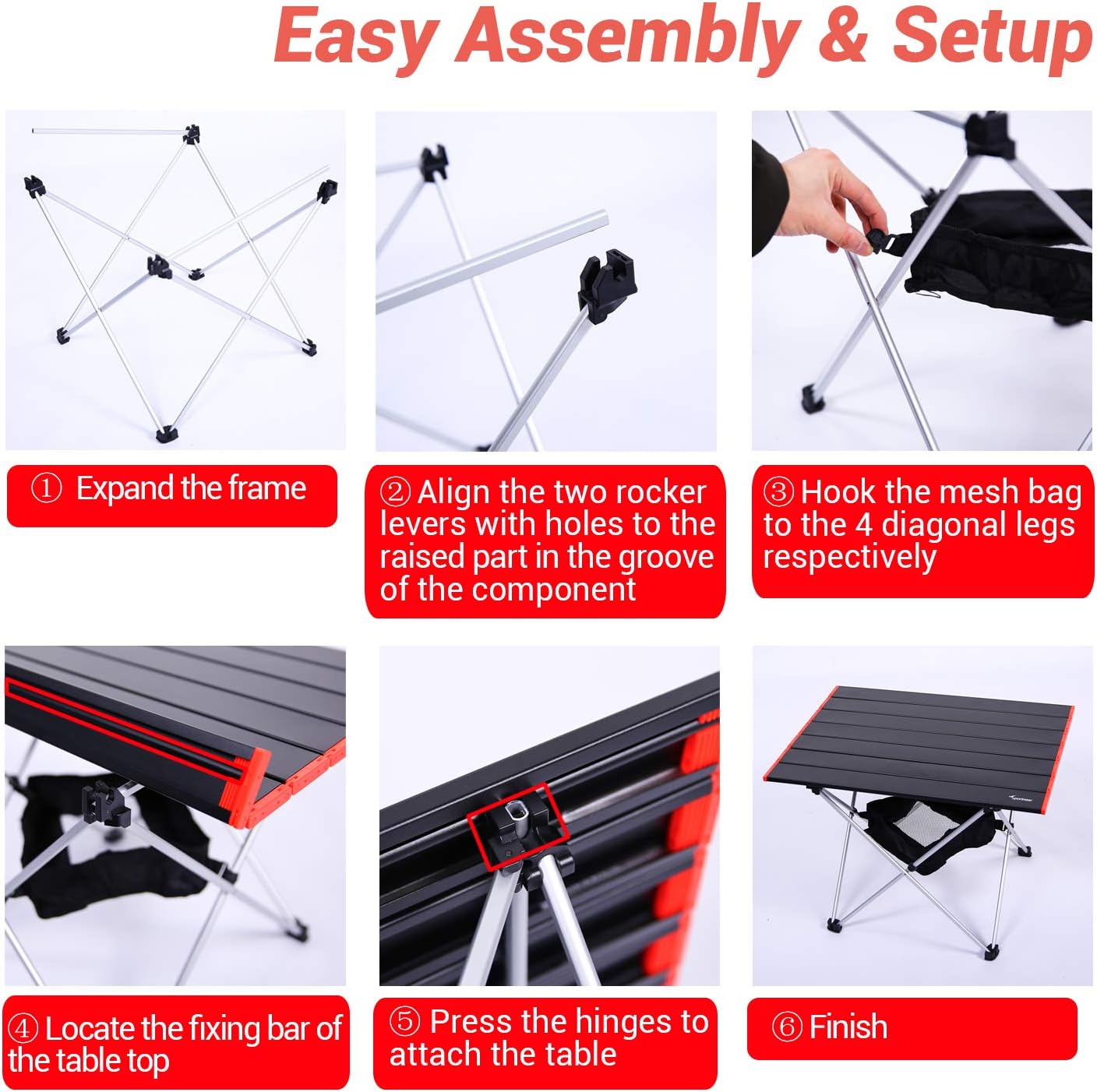 Easy Assembly & Setup

① Expand the frame

② Align the two rocker levers with holes to the raised part in the groove of the component

③ Hook the mesh bag to the 4 diagonal legs respectively

④ Locate the fixing bar of the table top

⑤ Press the hinges to attach the table

⑥ Finish