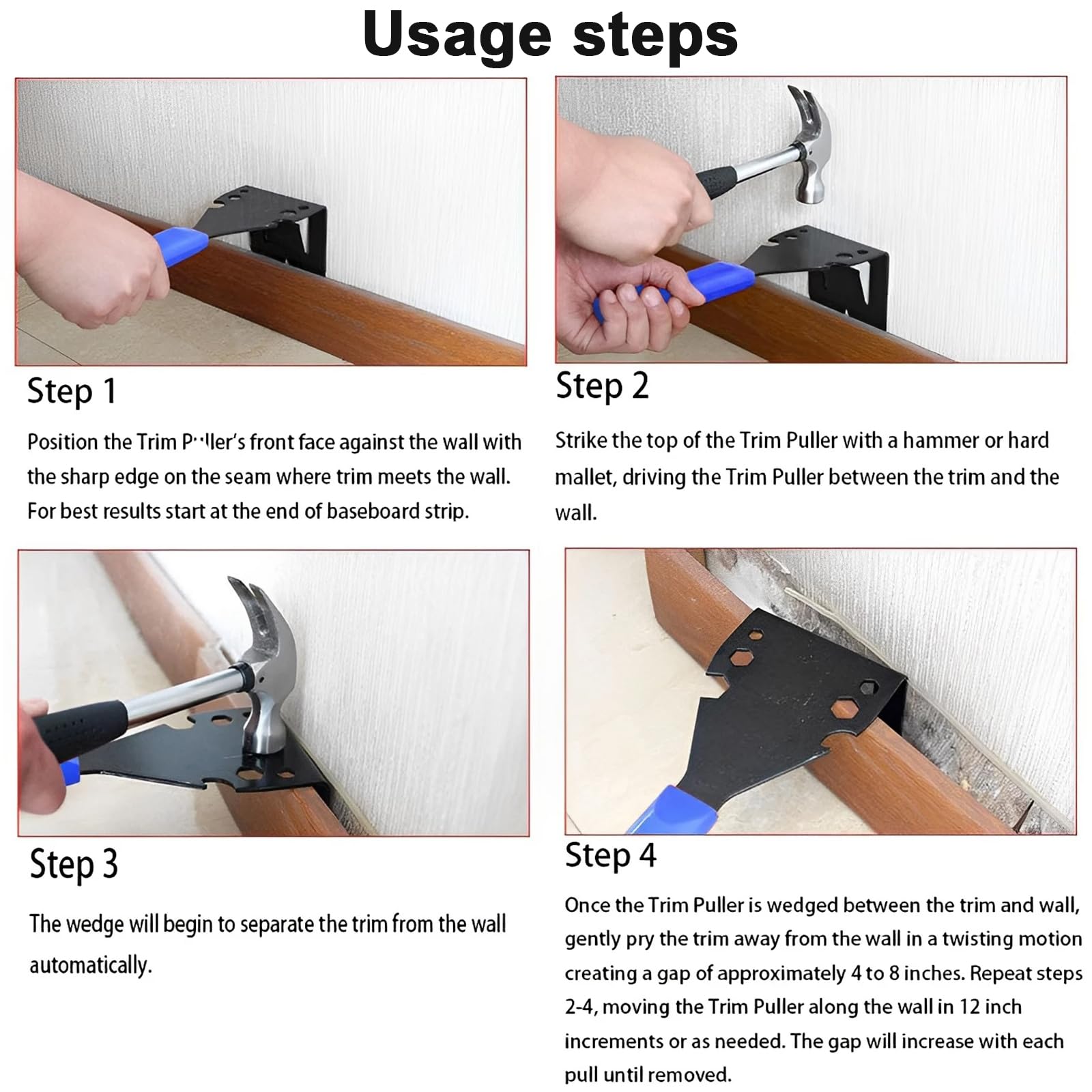 Usage steps

Step 1

Position the Trim Puller's front face against the wall with the sharp edge on the seam where trim meets the wall. For best results start at the end of baseboard strip.

Step 2

Strike the top of the Trim Puller with a hammer or hard mallet, driving the Trim Puller between the trim and the wall.

Step 3

The wedge will begin to separate the trim from the wall automatically.

Step 4

Once the Trim Puller is wedged between the trim and wall, gently pry the trim away from the wall in a twisting motion creating a gap of approximately 4 to 8 inches. Repeat steps 2-4, moving the Trim Puller along the wall in 12 inch increments or as needed. The gap will increase with each pull until removed.