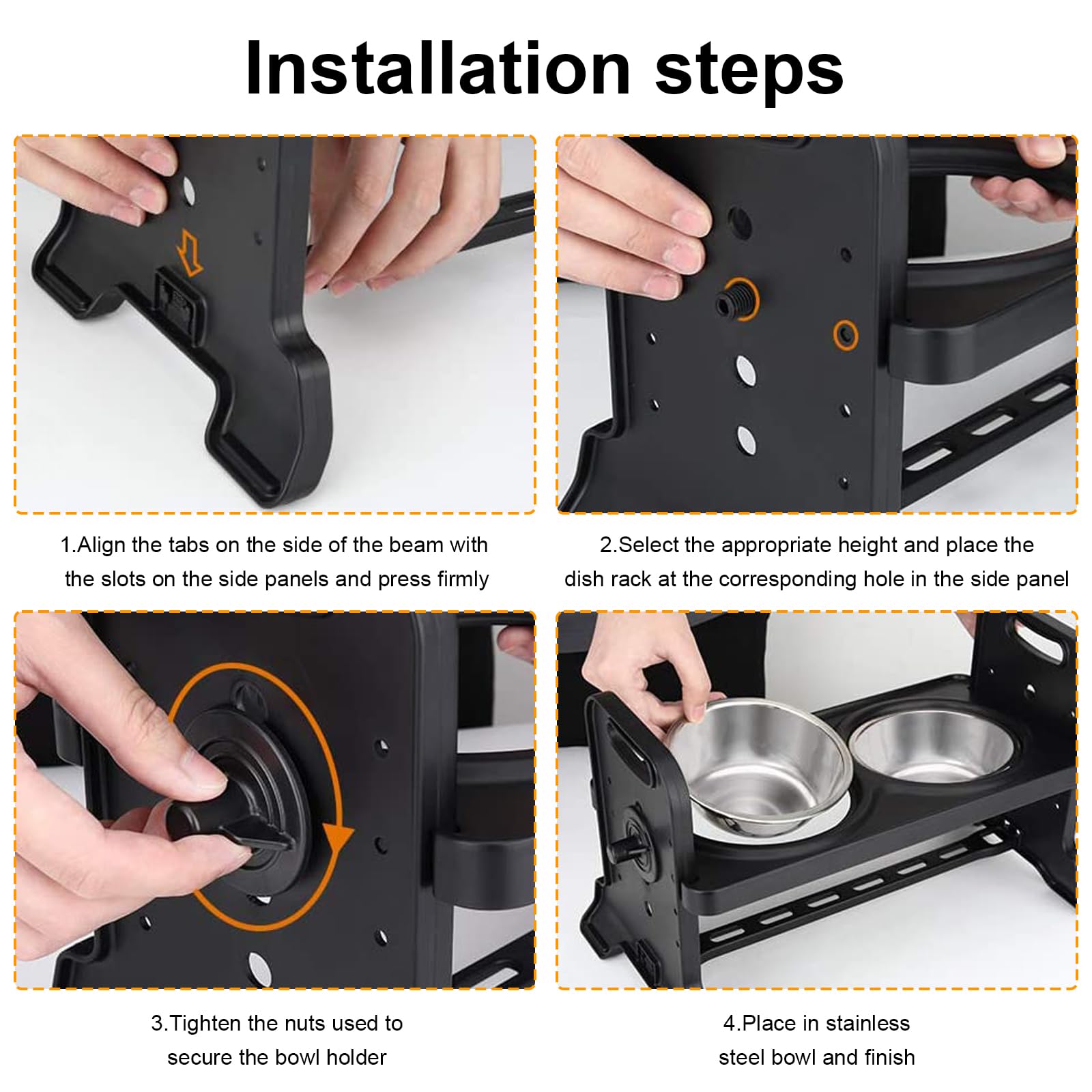 Installation steps

1.Align the tabs on the side of the beam with the slots on the side panels and press firmly

2.Select the appropriate height and place the dish rack at the corresponding hole in the side panel

3.Tighten the nuts used to secure the bowl holder

4.Place in stainless steel bowl and finish