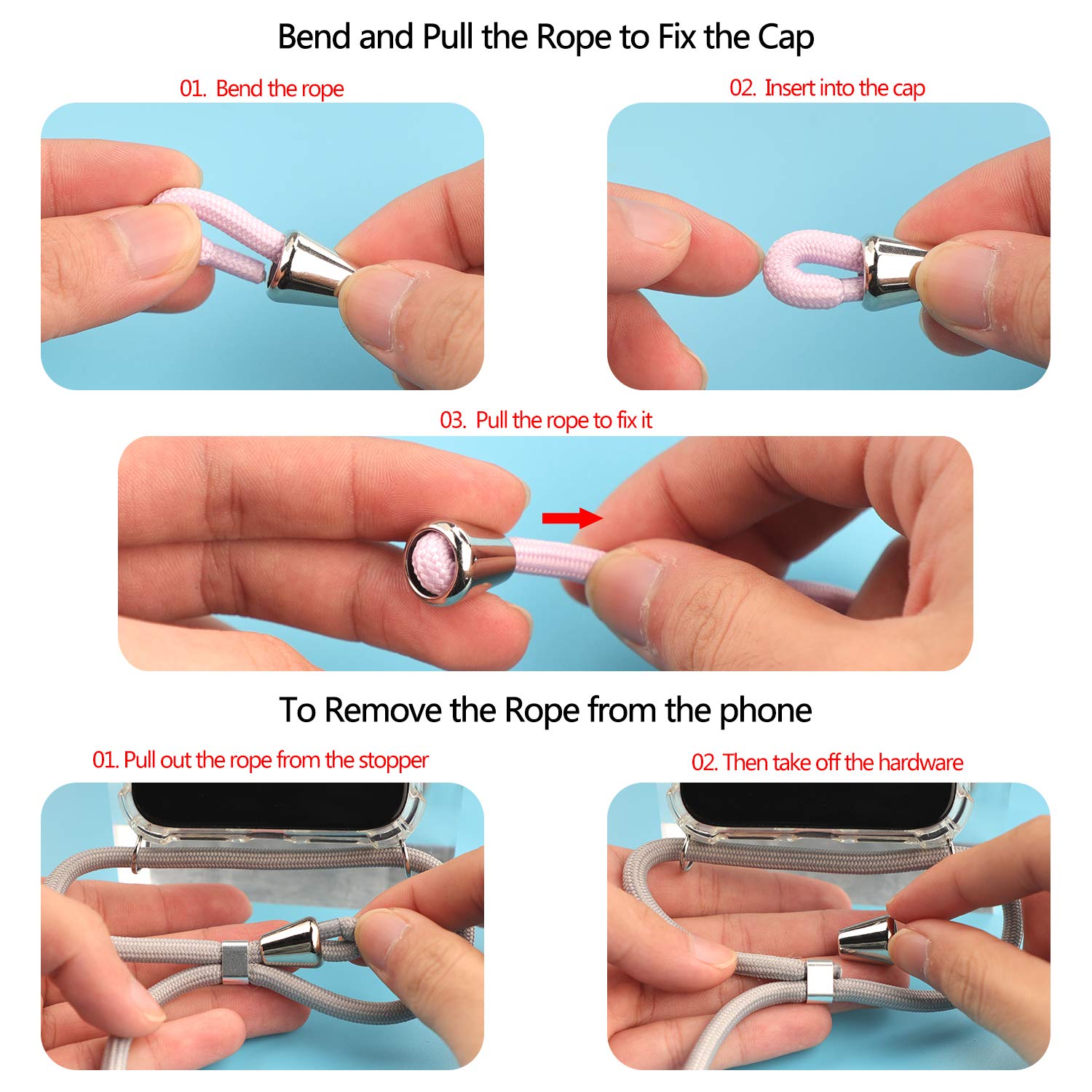 Bend and Pull the Rope to Fix the Cap

01. Bend the rope

02. Insert into the cap

03. Pull the rope to fix it

To Remove the Rope from the phone

01. Pull out the rope from the stopper

02. Then take off the hardware