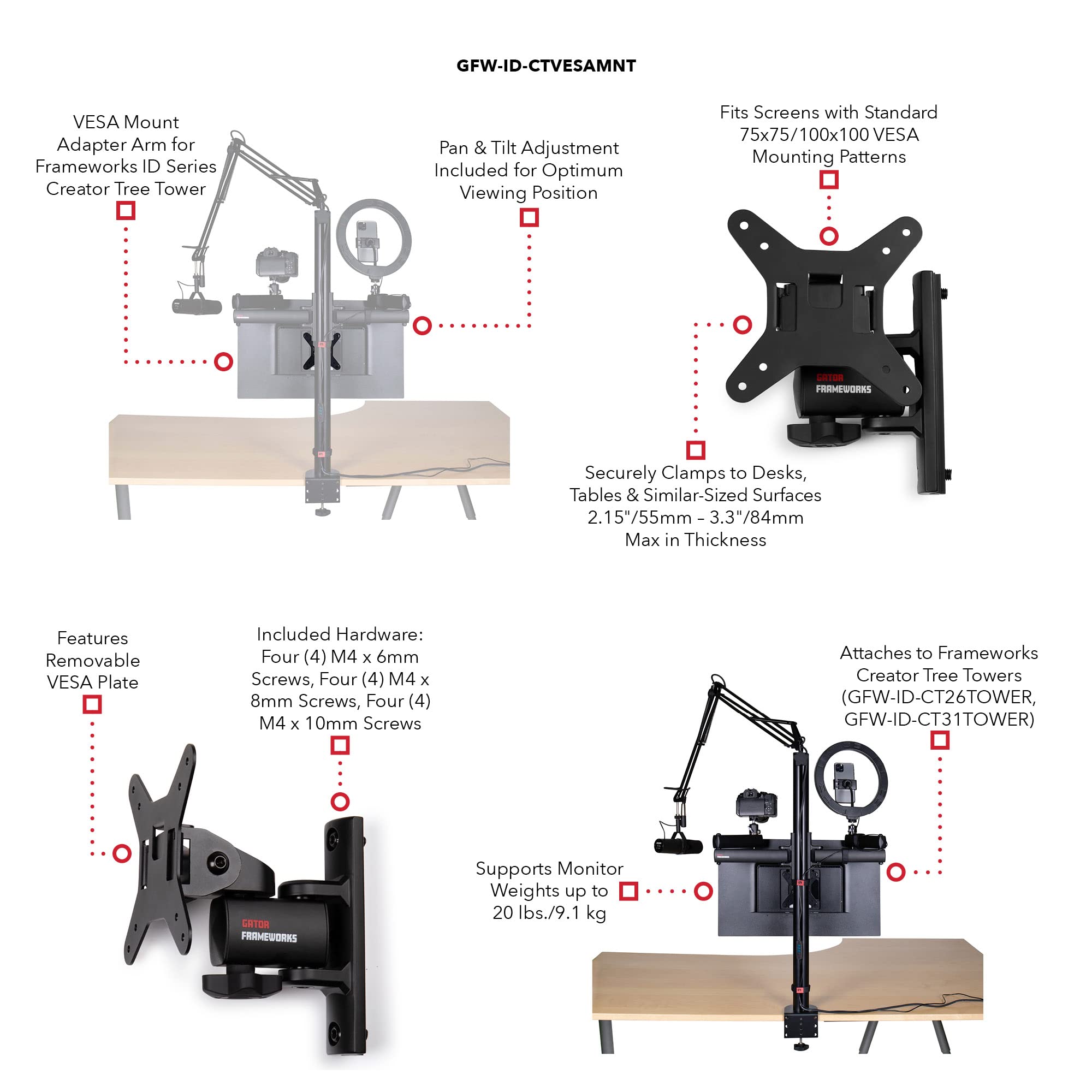 GFW-ID-CTVESAMNT

VESA Mount Adapter Arm for Frameworks ID Series Creator Tree Tower

Pan & Tilt Adjustment Included for Optimum Viewing Position

Fits Screens with Standard 75x75/100x100 VESA Mounting Patterns

GATOR FRAMEWORKS

Securely Clamps to Desks, Tables & Similar-Sized Surfaces 2.15"/55mm – 3.3"/84mm Max in Thickness

Features Removable VESA Plate

Included Hardware: Four (4) M4 x 6mm Screws, Four (4) M4 x 8mm Screws, Four (4) M4 x 10mm Screws

GATOR FRAMEWORKS

Attaches to Frameworks Creator Tree Towers (GFW-ID-CT26TOWER, GFW-ID-CT31TOWER)

Supports Monitor Weights up to 20 lbs./9.1 kg