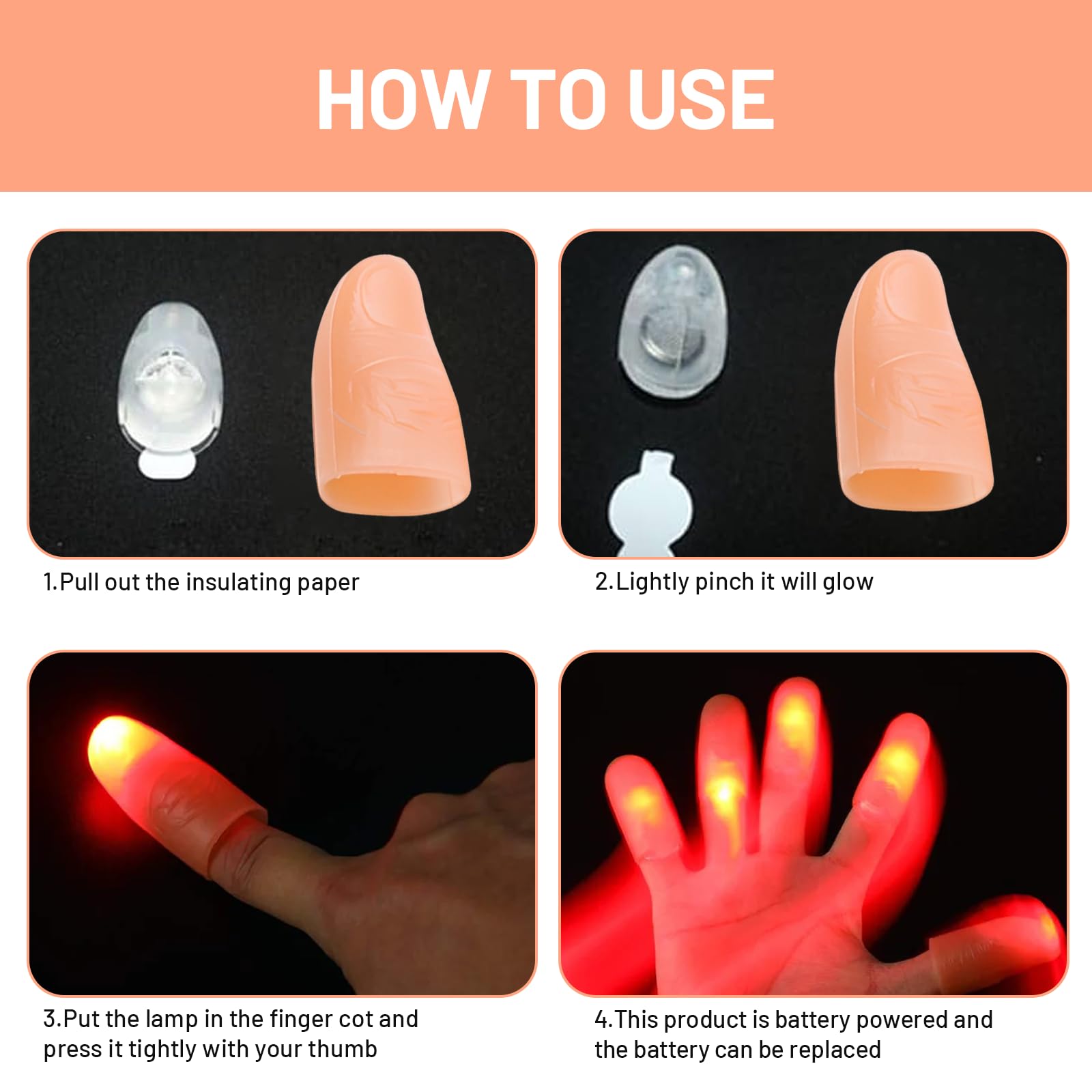 HOW TO USE

1.Pull out the insulating paper

2.Lightly pinch it will glow

3.Put the lamp in the finger cot and press it tightly with your thumb

4.This product is battery powered and the battery can be replaced