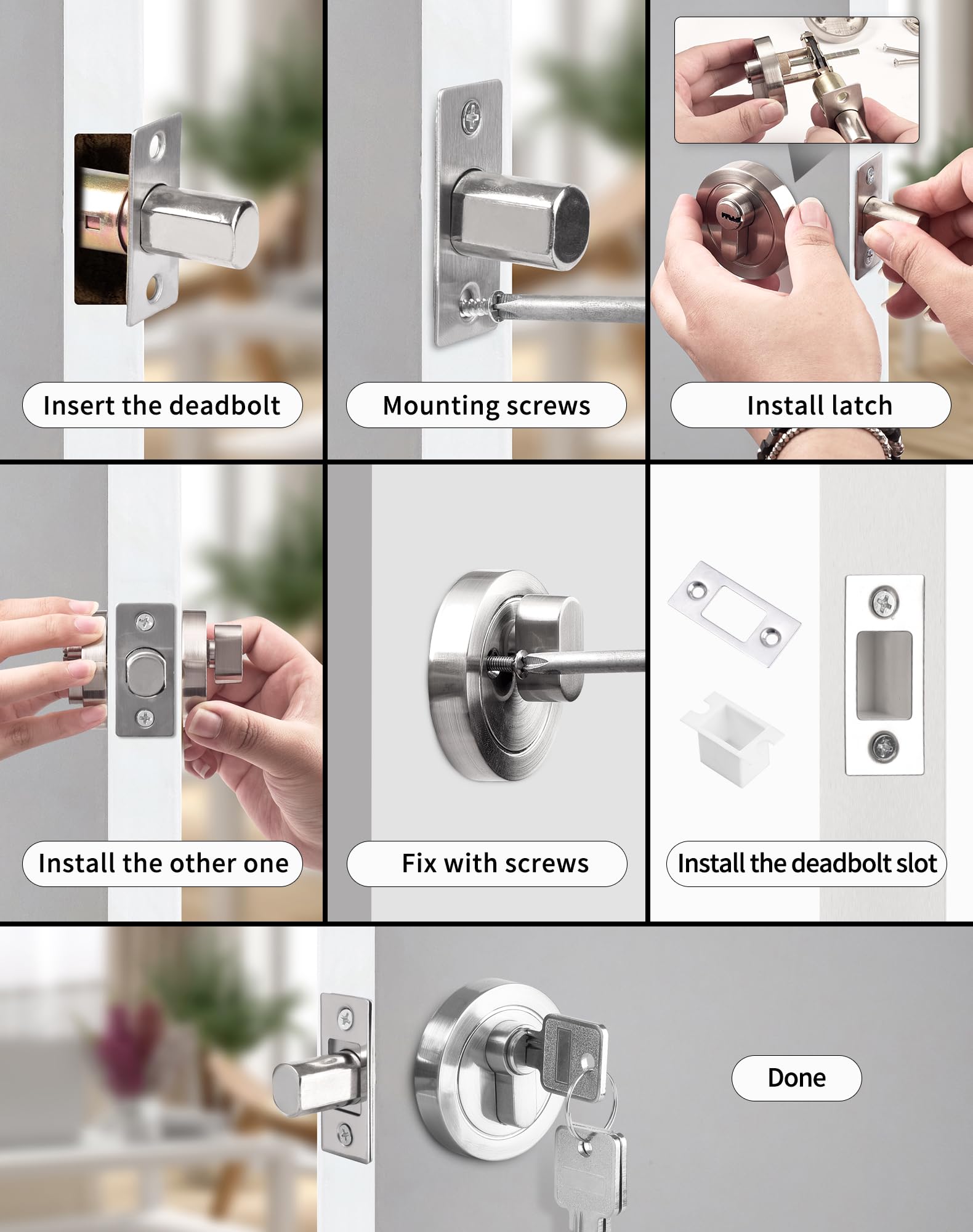 Insert the deadbolt

Mounting screws

Install latch

Install the other one

Fix with screws

Install the deadbolt slot

Done