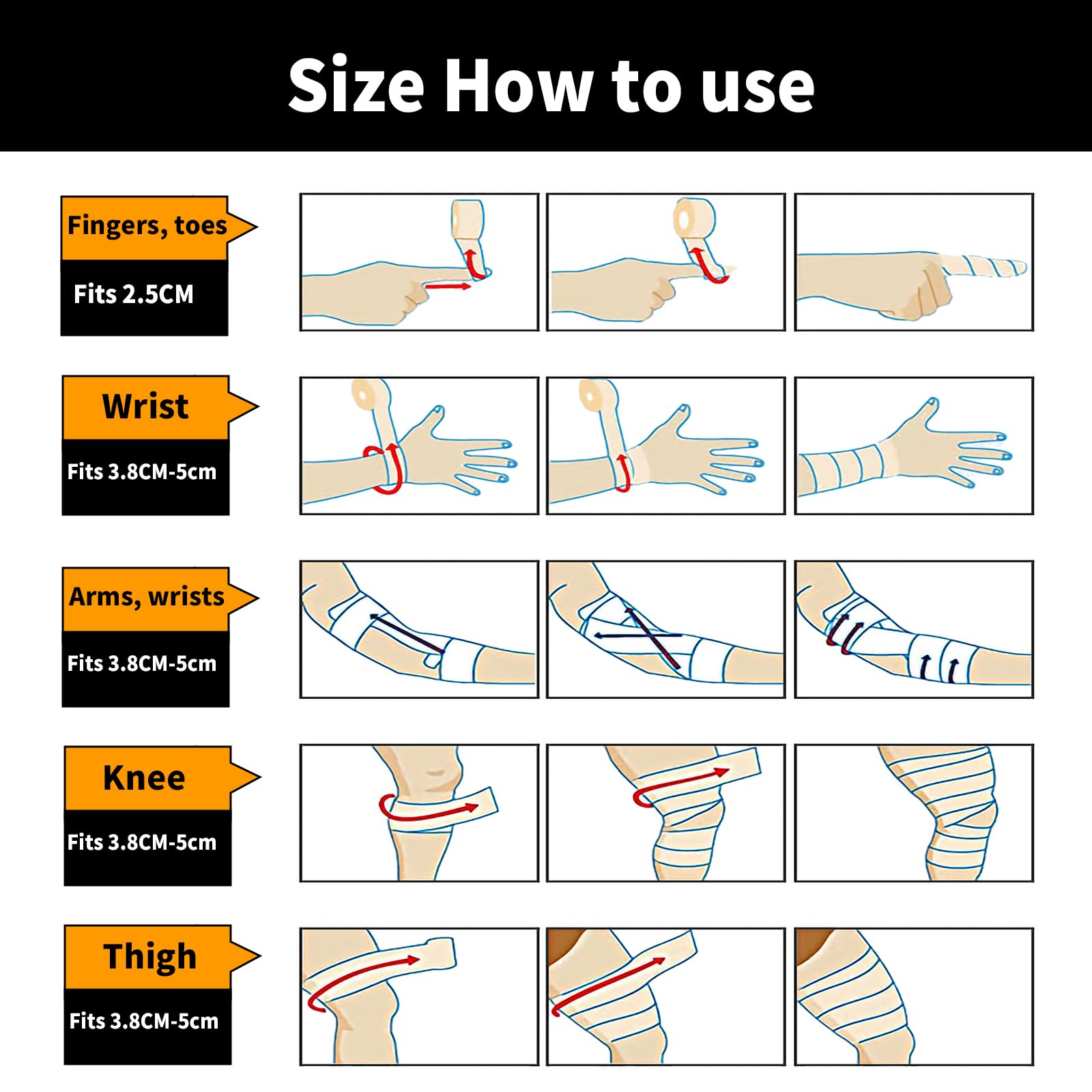 Size How to use

Fingers, toes

Fits 2.5CM

Wrist

Fits 3.8CM-5cm

Arms, wrists

Fits 3.8CM-5cm

Knee

Fits 3.8CM-5cm

Thigh

Fits 3.8CM-5cm