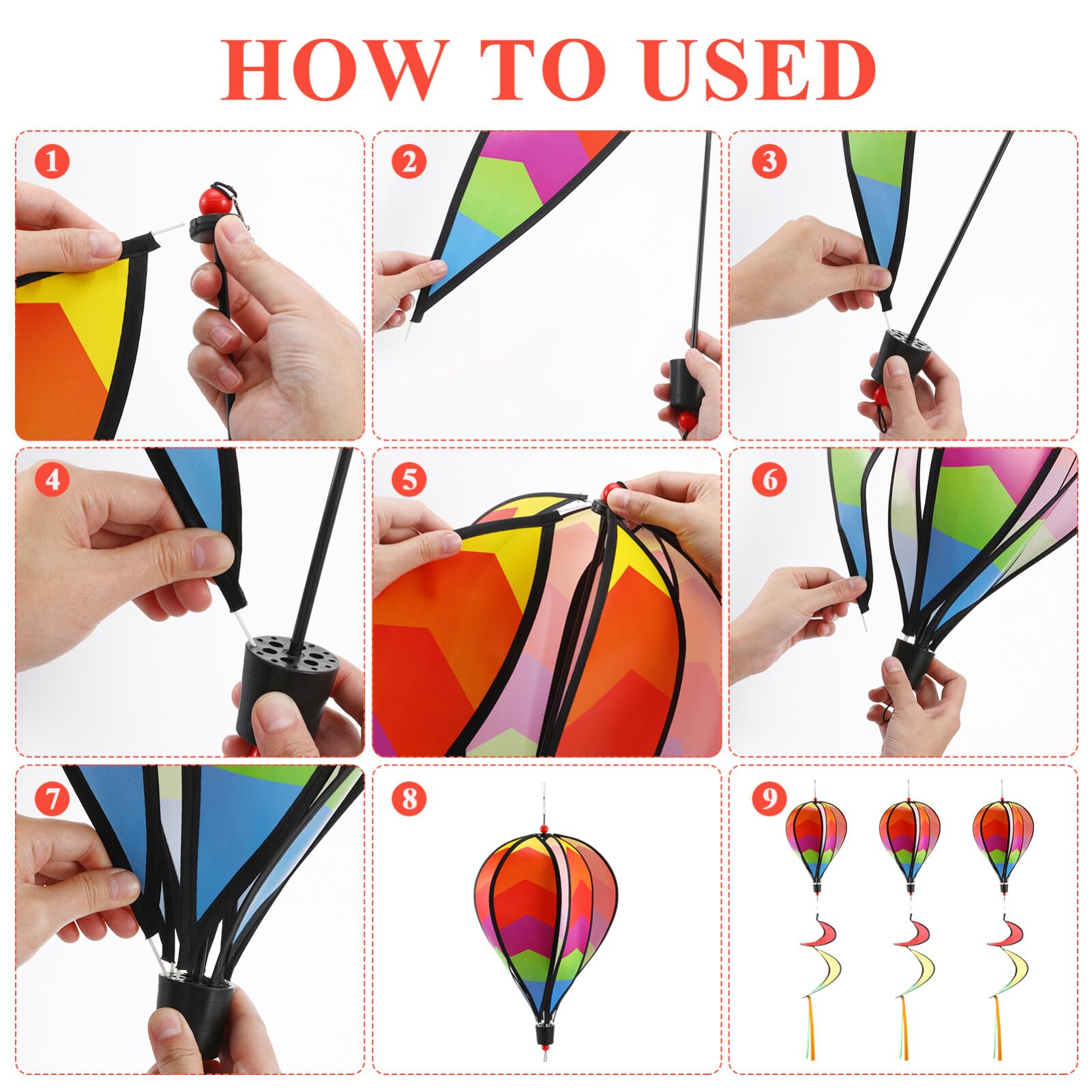 HOW TO USED

1

2

3

4

5

6

7

8

9