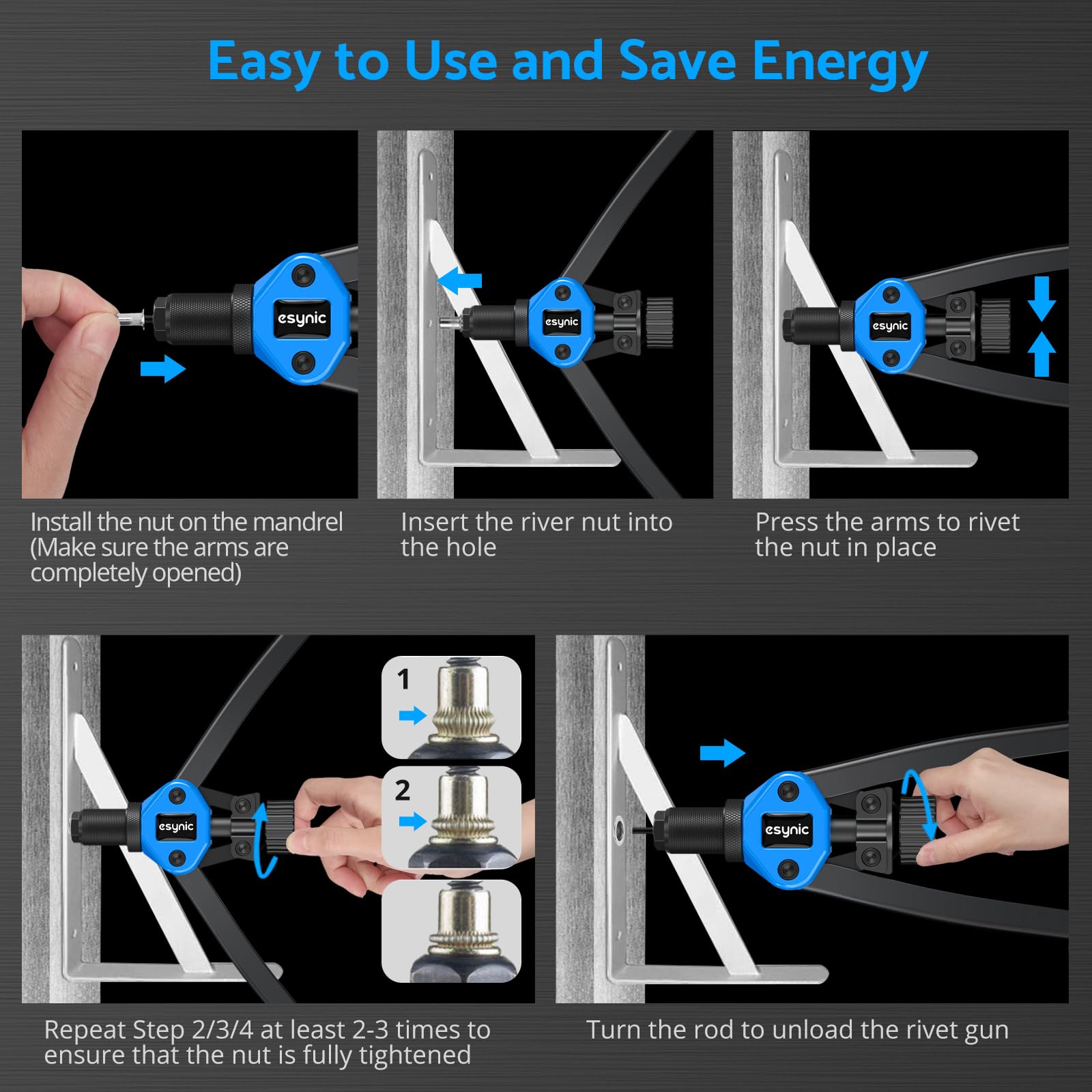 Easy to Use and Save Energy

esynic

Install the nut on the mandrel (Make sure the arms are completely opened)

esynic

Insert the river nut into the hole

esynic

Press the arms to rivet the nut in place

esynic

1

2

Repeat Step 2/3/4 at least 2-3 times to ensure that the nut is fully tightened

esynic

Turn the rod to unload the rivet gun