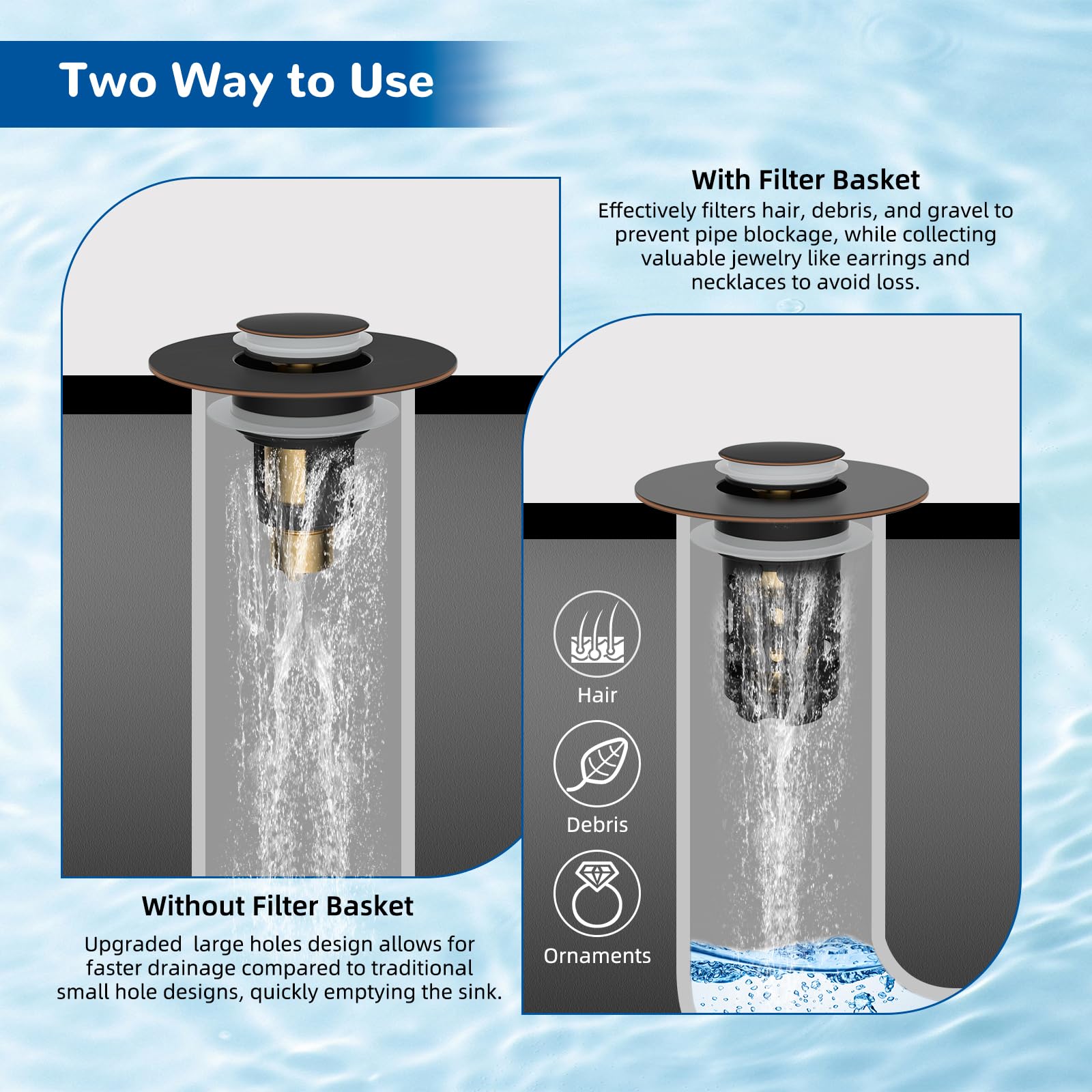 Two Way to Use

With Filter Basket

Effectively filters hair, debris, and gravel to prevent pipe blockage, while collecting valuable jewelry like earrings and necklaces to avoid loss.

Hair

Debris

Ornaments

Without Filter Basket

Upgraded  large holes design allows for faster drainage compared to traditional small hole designs, quickly emptying the sink.