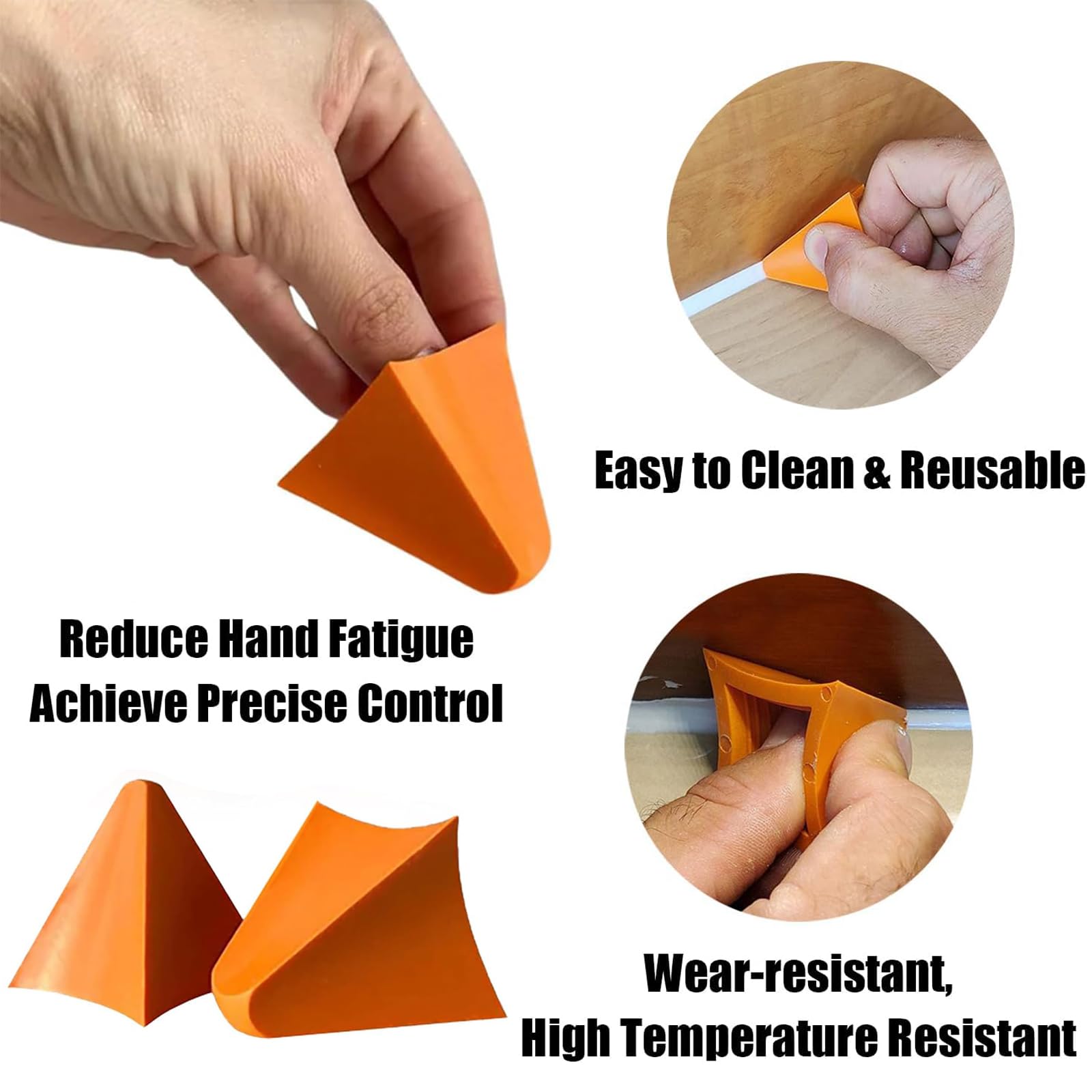 Easy to Clean & Reusable

Reduce Hand Fatigue
Achieve Precise Control

Wear-resistant,
High Temperature Resistant