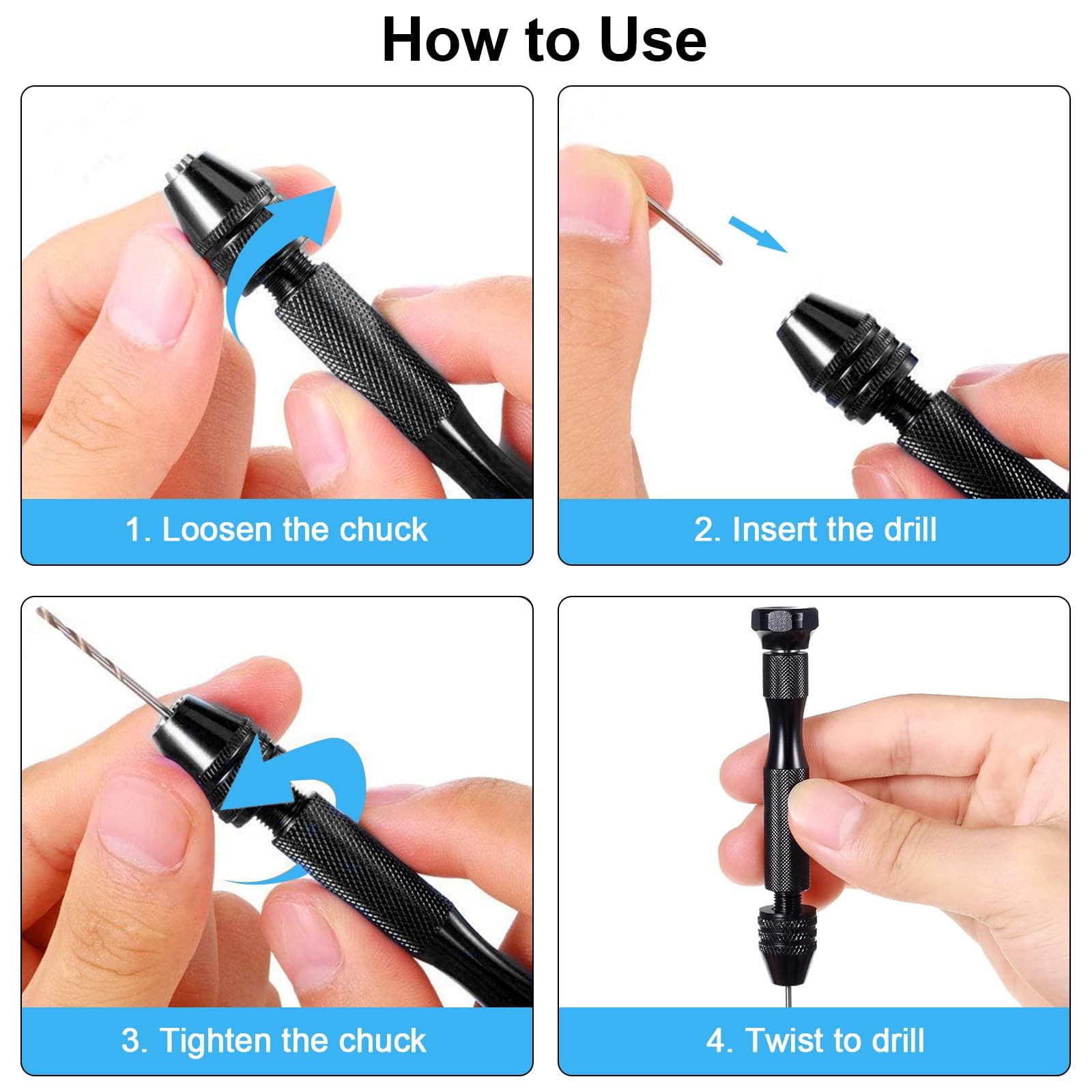 How to Use

1. Loosen the chuck

2. Insert the drill

3. Tighten the chuck

4. Twist to drill