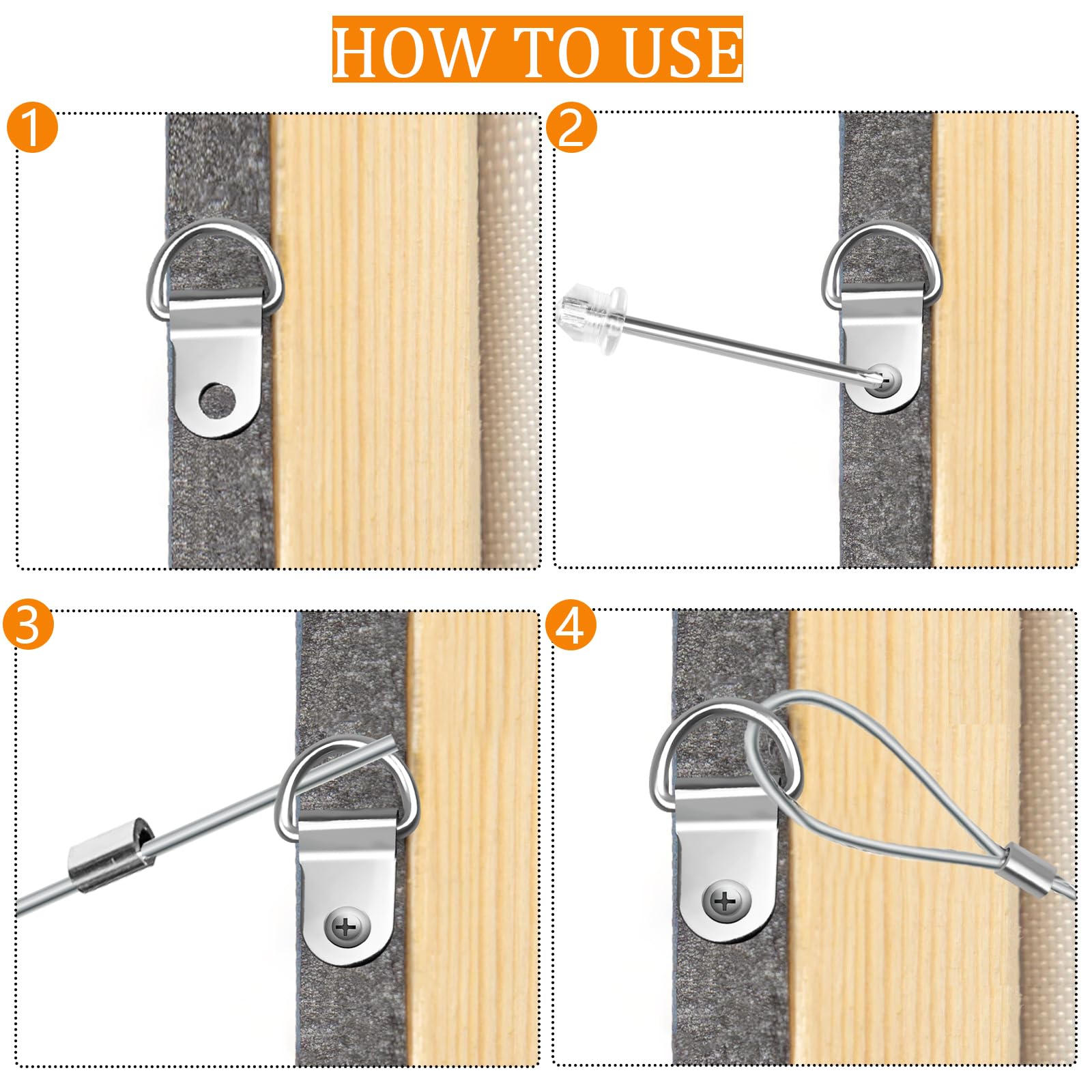 HOW TO USE

1

2

3

4