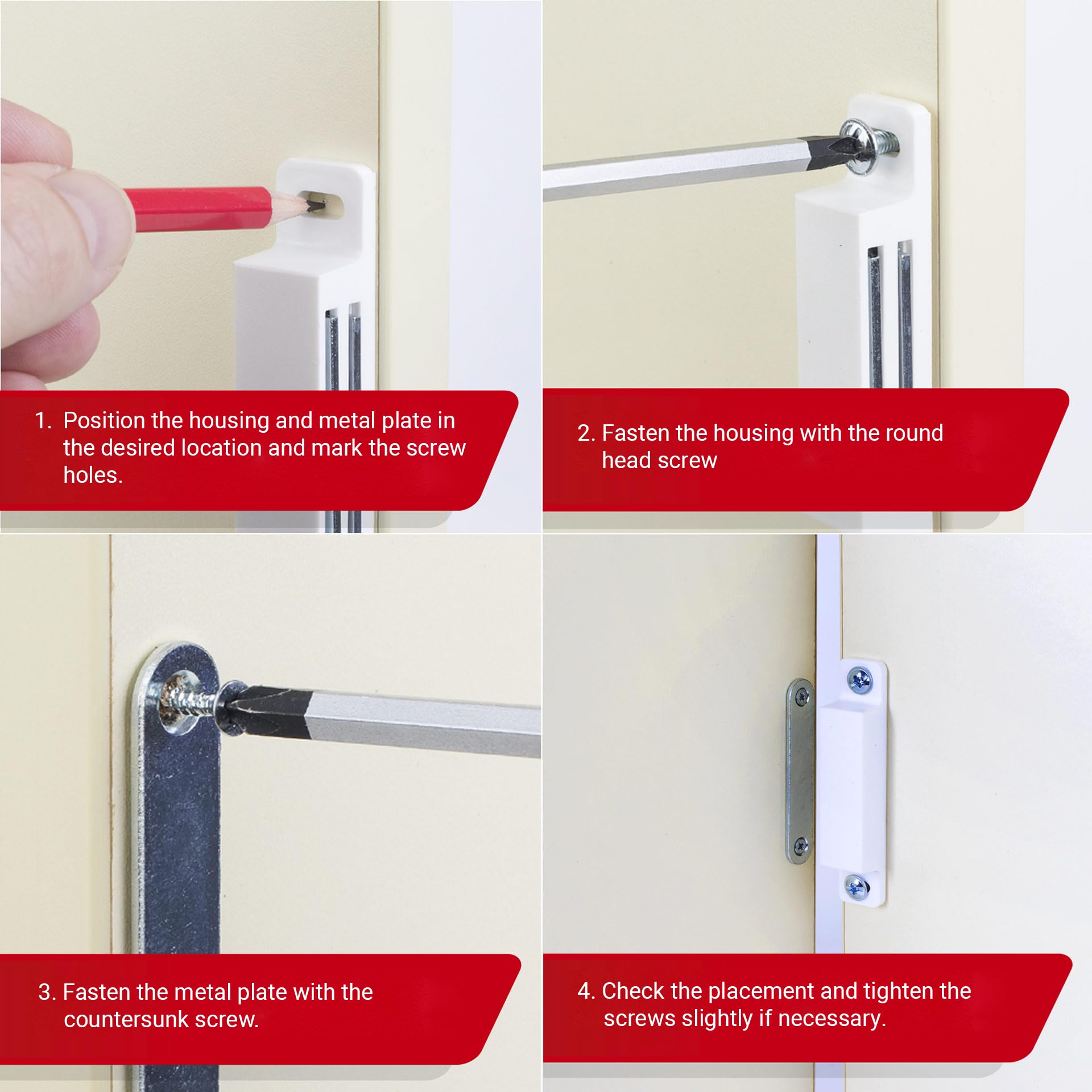 1. Position the housing and metal plate in the desired location and mark the screw holes.

2. Fasten the housing with the round head screw

3. Fasten the metal plate with the countersunk screw.

4. Check the placement and tighten the screws slightly if necessary.