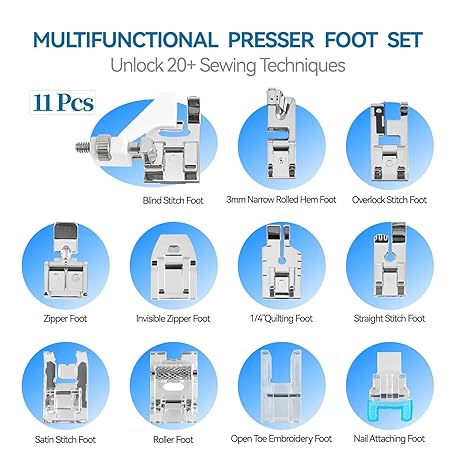 MULTIFUNCTIONAL PRESSER FOOT SET
Unlock 20+ Sewing Techniques

11 Pcs

Blind Stitch Foot

3mm Narrow Rolled Hem Foot

Overlock Stitch Foot

Zipper Foot

Invisible Zipper Foot

1/4"Quilting Foot

Straight Stitch Foot

Satin Stitch Foot

Roller Foot

Open Toe Embroidery Foot

Nail Attaching Foot