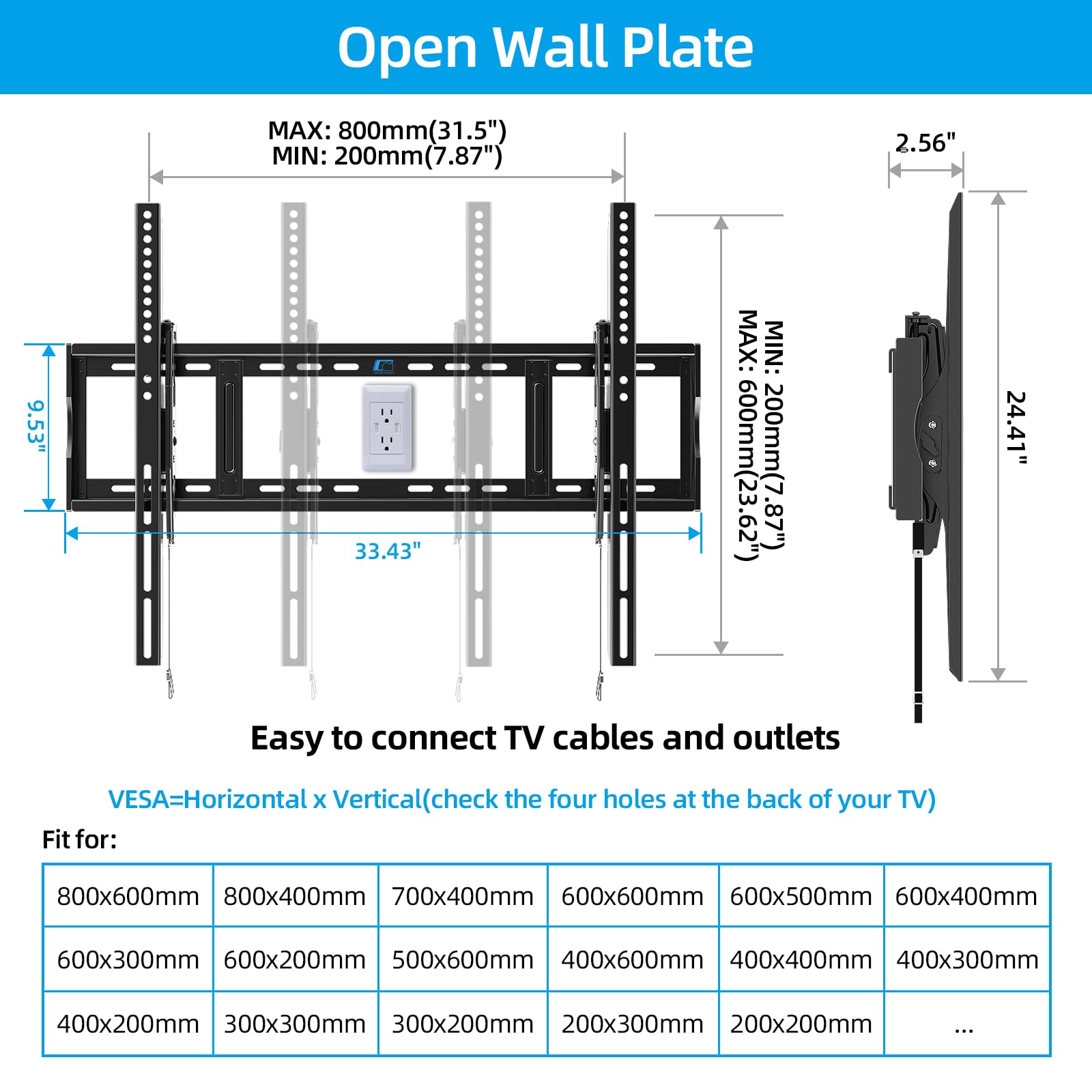 Open Wall Plate

MAX: 800mm(31.5")
MIN: 200mm(7.87")

2.56"

9.53"

33.43"

MIN: 200mm(7.87")
MAX: 600mm(23.62")

24.41"

Easy to connect TV cables and outlets

VESA=Horizontal x Vertical(check the four holes at the back of your TV)

Fit for:

| 800x600mm | 800x400mm | 700x400mm | 600x600mm | 600x500mm | 600x400mm |
|---|---|---|---|---|---|
| 600x300mm | 600x200mm | 500x600mm | 400x600mm | 400x400mm | 400x300mm |
| 400x200mm | 300x300mm | 300x200mm | 200x300mm | 200x200mm | ... |