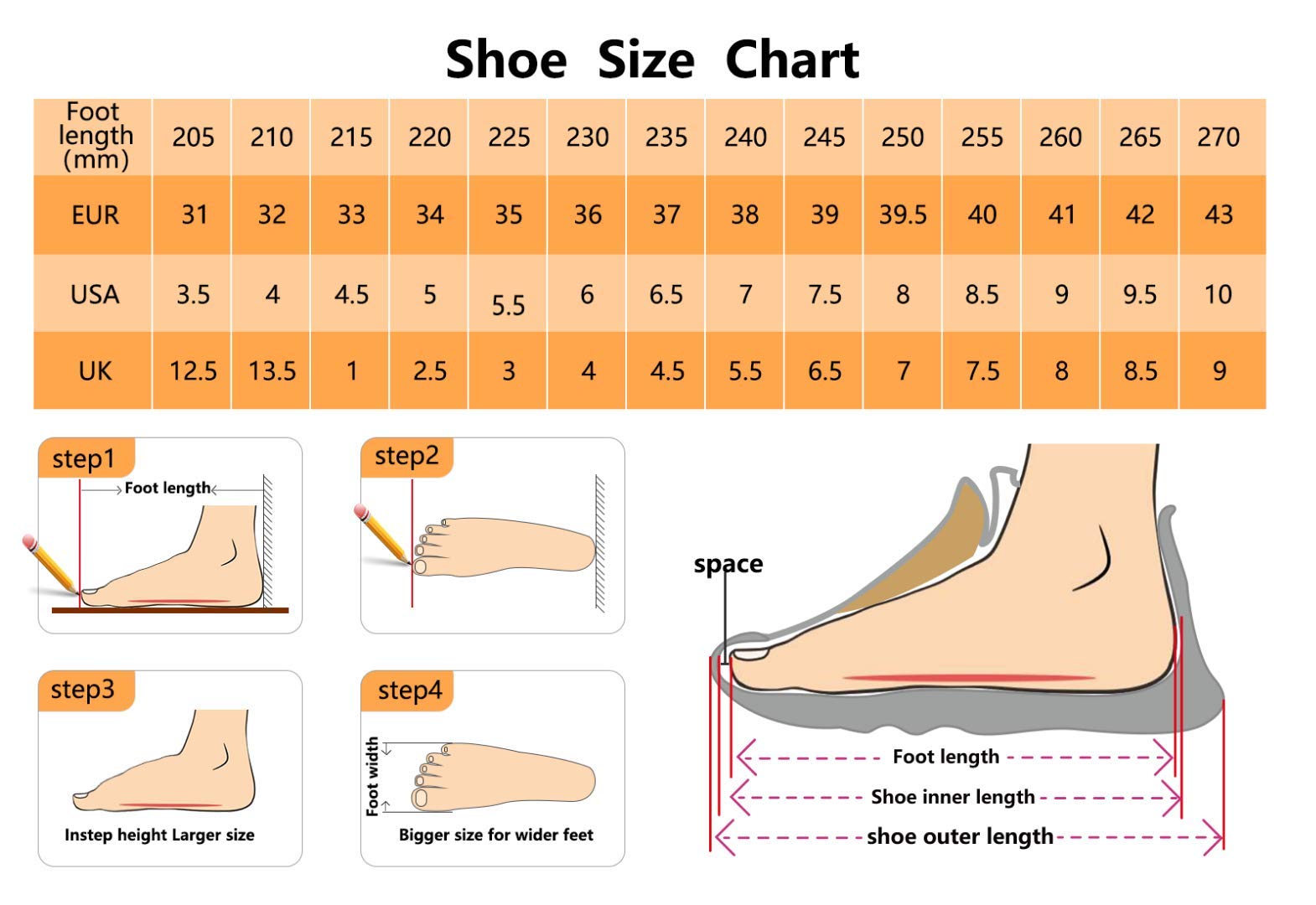 Shoe Size Chart

| Foot length (mm) | 205 | 210 | 215 | 220 | 225 | 230 | 235 | 240 | 245 | 250 | 255 | 260 | 265 | 270 |
|---|---|---|---|---|---|---|---|---|---|---|---|---|---|---|
| EUR | 31 | 32 | 33 | 34 | 35 | 36 | 37 | 38 | 39 | 39.5 | 40 | 41 | 42 | 43 |
| USA | 3.5 | 4 | 4.5 | 5 | 5.5 | 6 | 6.5 | 7 | 7.5 | 8 | 8.5 | 9 | 9.5 | 10 |
| UK | 12.5 | 13.5 | 1 | 2.5 | 3 | 4 | 4.5 | 5.5 | 6.5 | 7 | 7.5 | 8 | 8.5 | 9 |

step1
Foot length

step2

step3
Instep height Larger size

step4
Foot width
Bigger size for wider feet

space
Foot length
Shoe inner length
shoe outer length