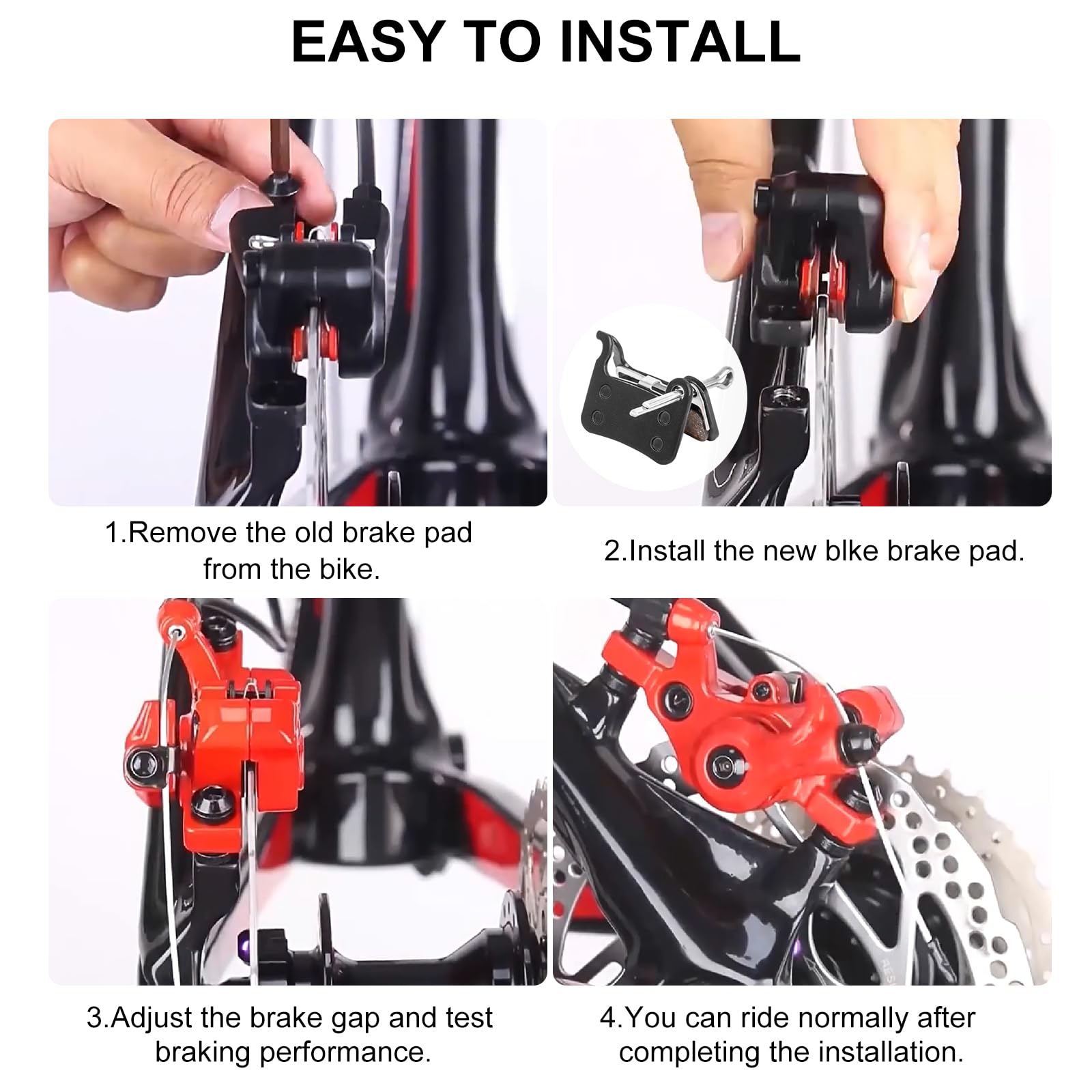 EASY TO INSTALL

1.Remove the old brake pad from the bike.

2.Install the new blke brake pad.

3.Adjust the brake gap and test braking performance.

4.You can ride normally after completing the installation.