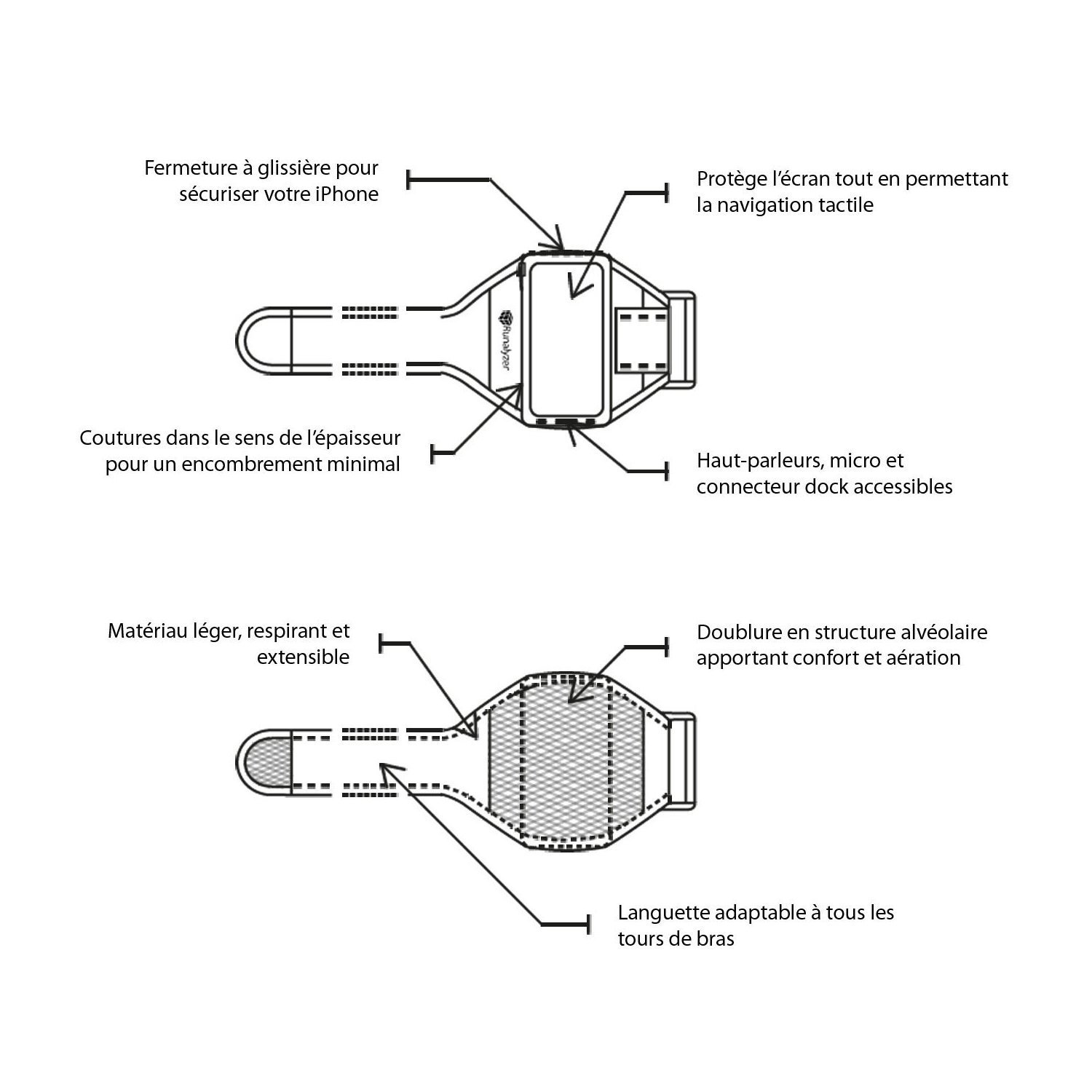 Fermeture à glissière pour sécuriser votre iPhone

Protège l'écran tout en permettant la navigation tactile

Runalyzer

Coutures dans le sens de l'épaisseur pour un encombrement minimal

Haut-parleurs, micro et connecteur dock accessibles

Matériau léger, respirant et extensible

Doublure en structure alvéolaire apportant confort et aération

Languette adaptable à tous les tours de bras