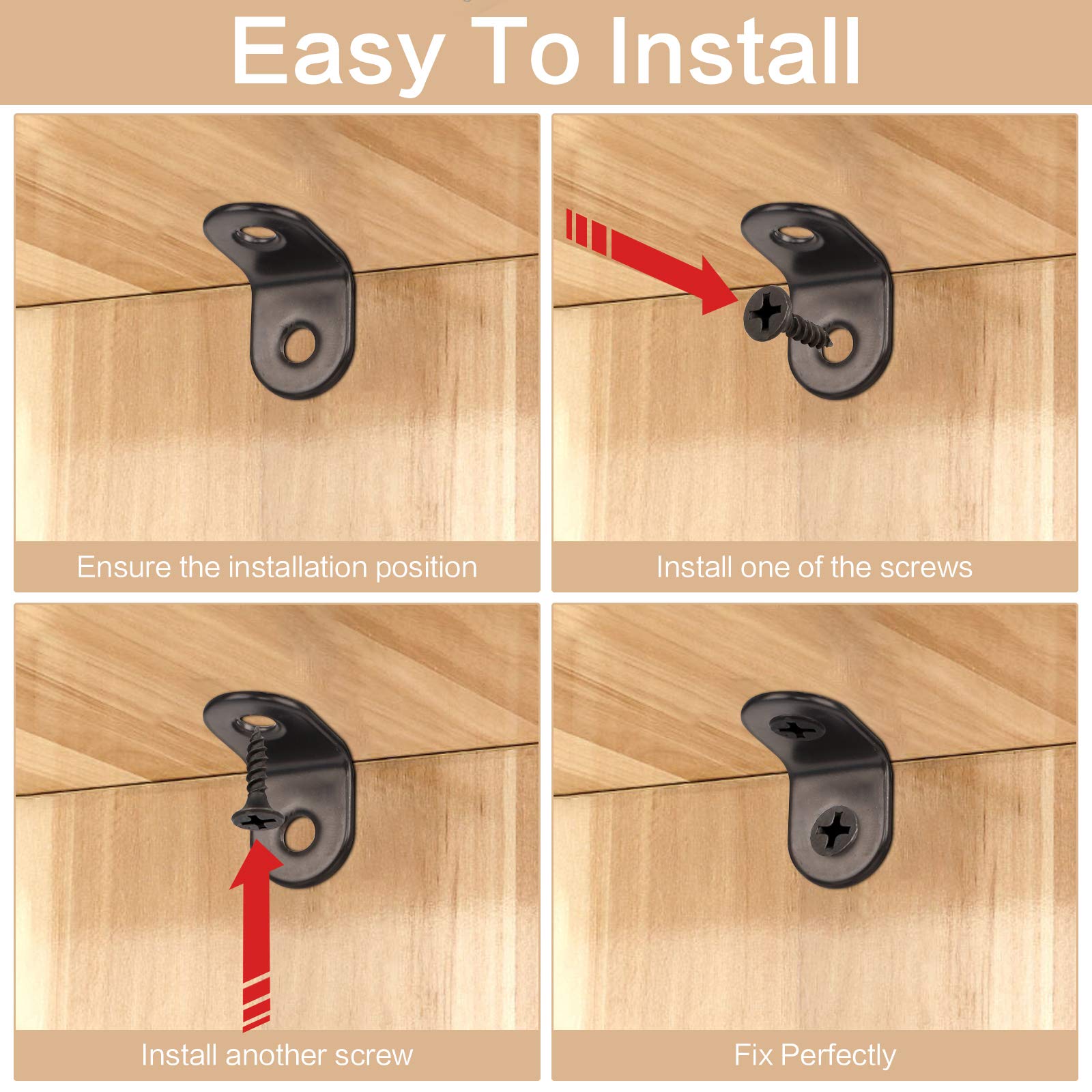 Easy To Install

Ensure the installation position

Install one of the screws

Install another screw

Fix Perfectly