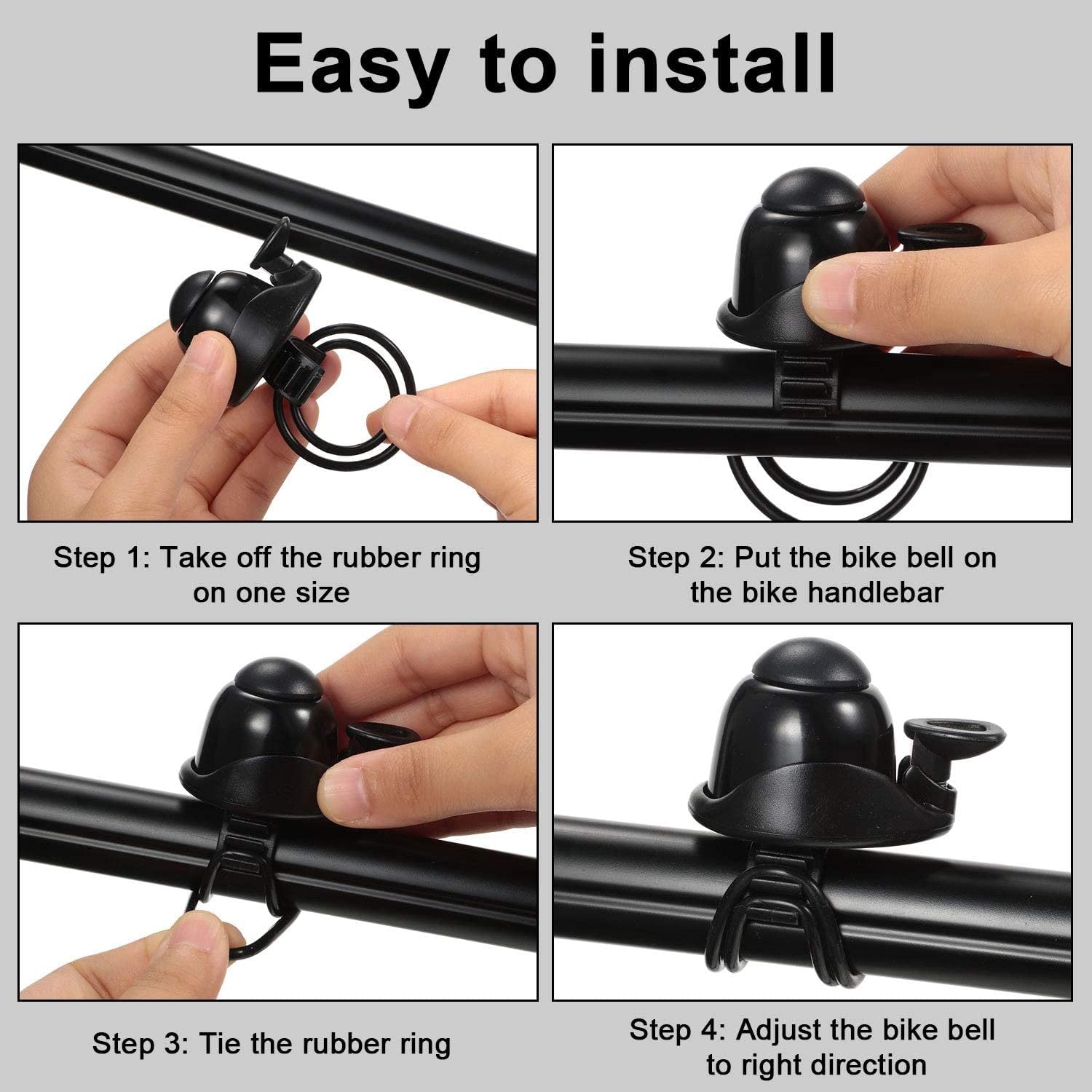 Easy to install

Step 1: Take off the rubber ring on one size

Step 2: Put the bike bell on the bike handlebar

Step 3: Tie the rubber ring

Step 4: Adjust the bike bell to right direction