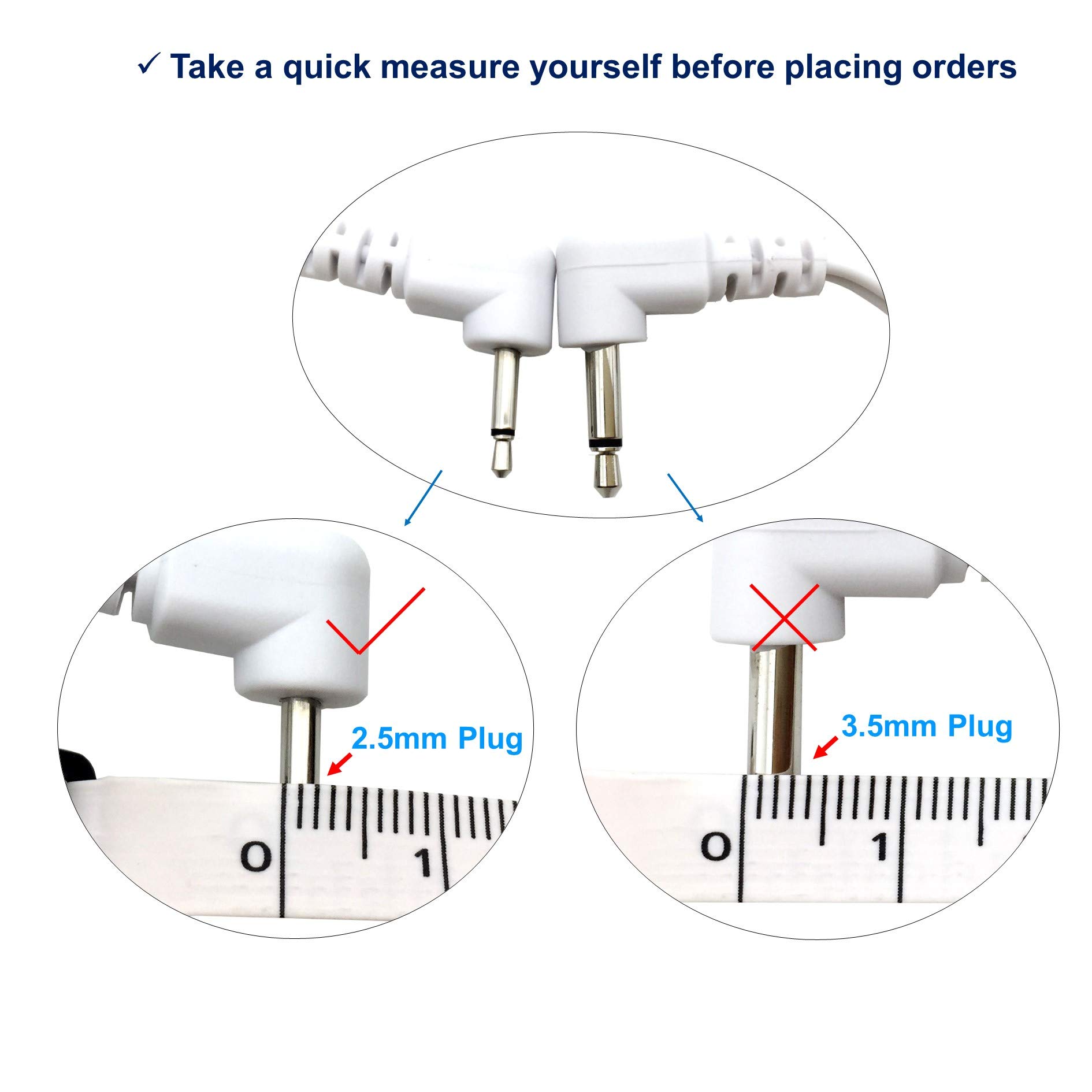 ✓ Take a quick measure yourself before placing orders

2.5mm Plug

0

1

3.5mm Plug

0

1