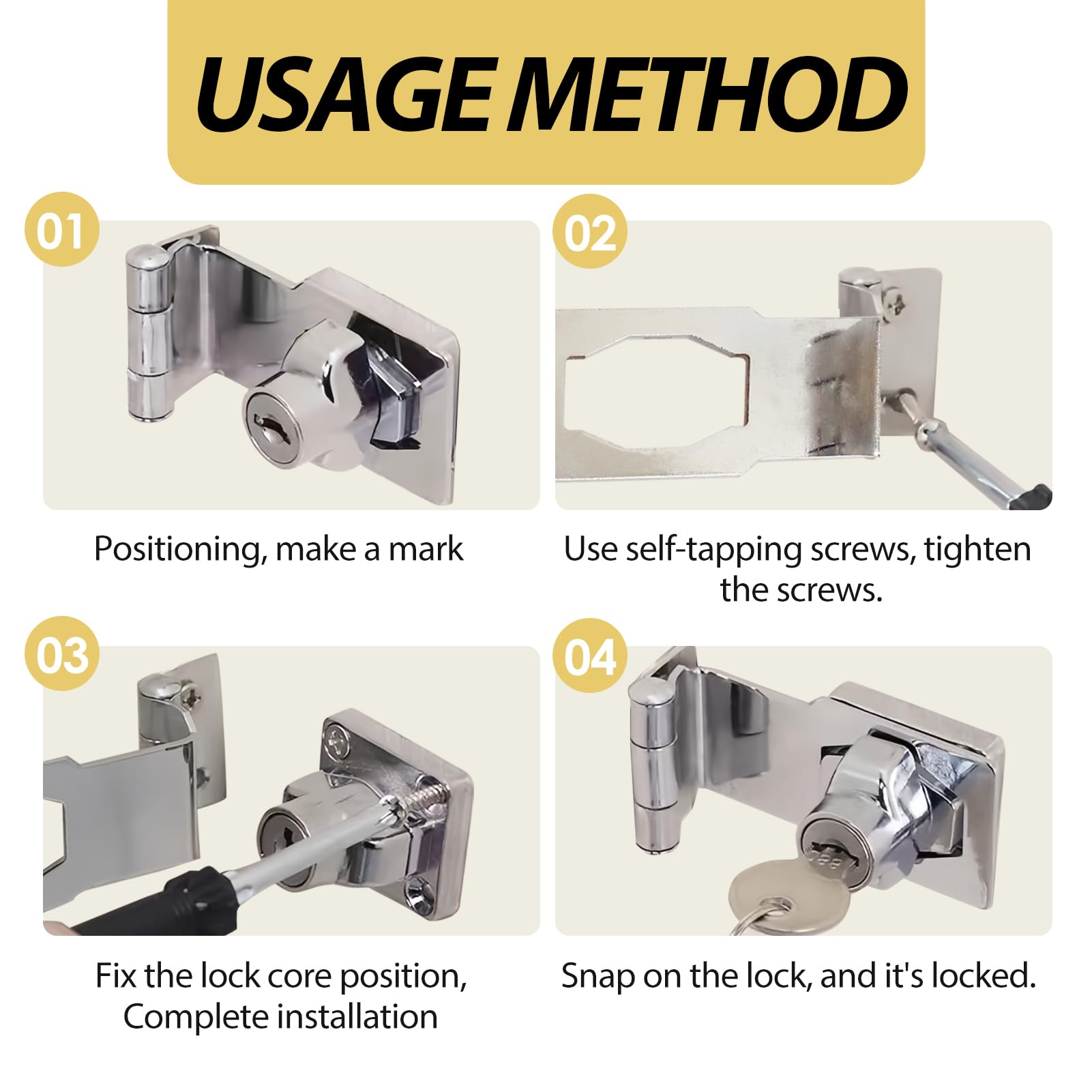 USAGE METHOD

01

Positioning, make a mark

02

Use self-tapping screws, tighten the screws.

03

Fix the lock core position, Complete installation

04

Snap on the lock, and it's locked.