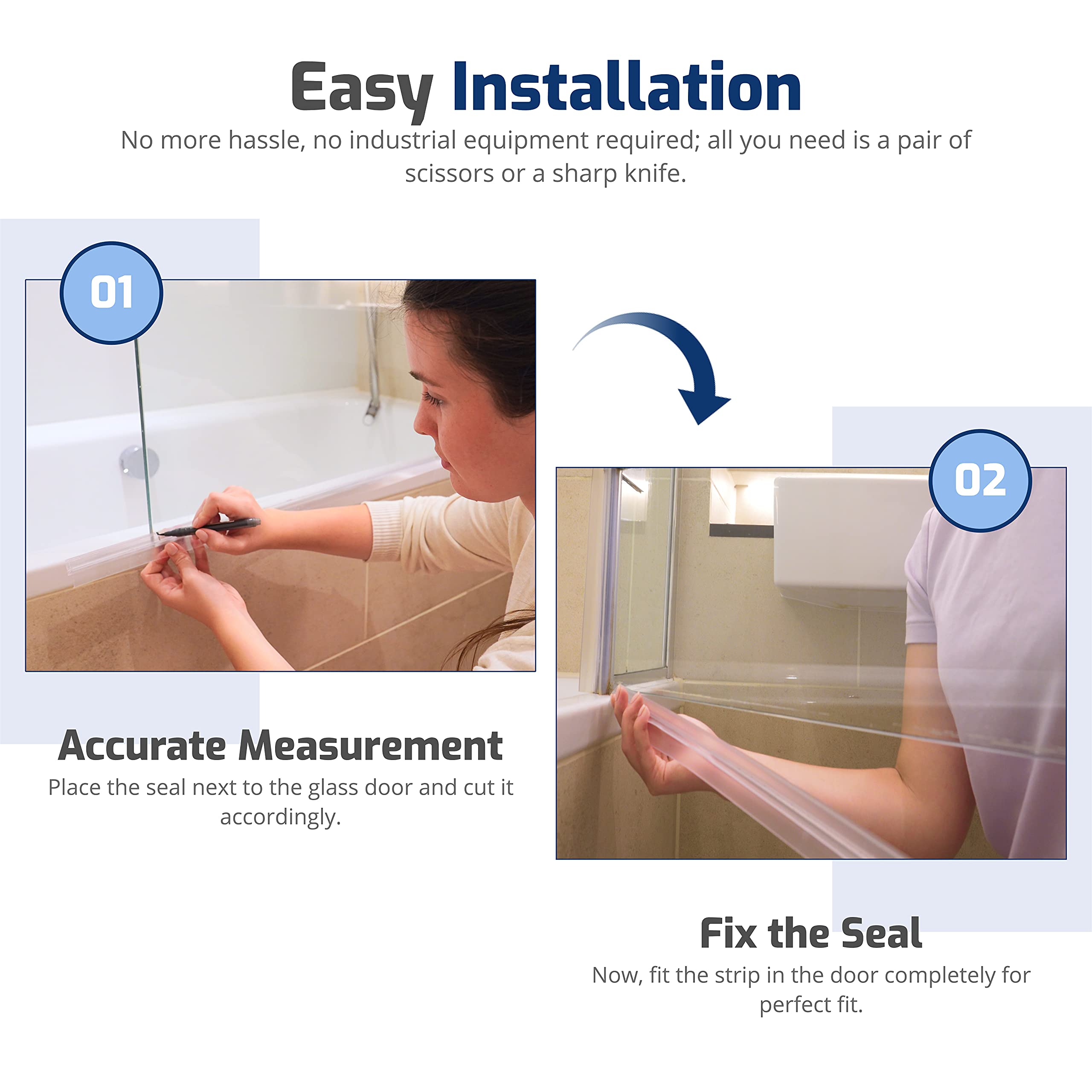 Easy Installation

No more hassle, no industrial equipment required; all you need is a pair of scissors or a sharp knife.

01

Accurate Measurement

Place the seal next to the glass door and cut it accordingly.

02

Fix the Seal

Now, fit the strip in the door completely for perfect fit.