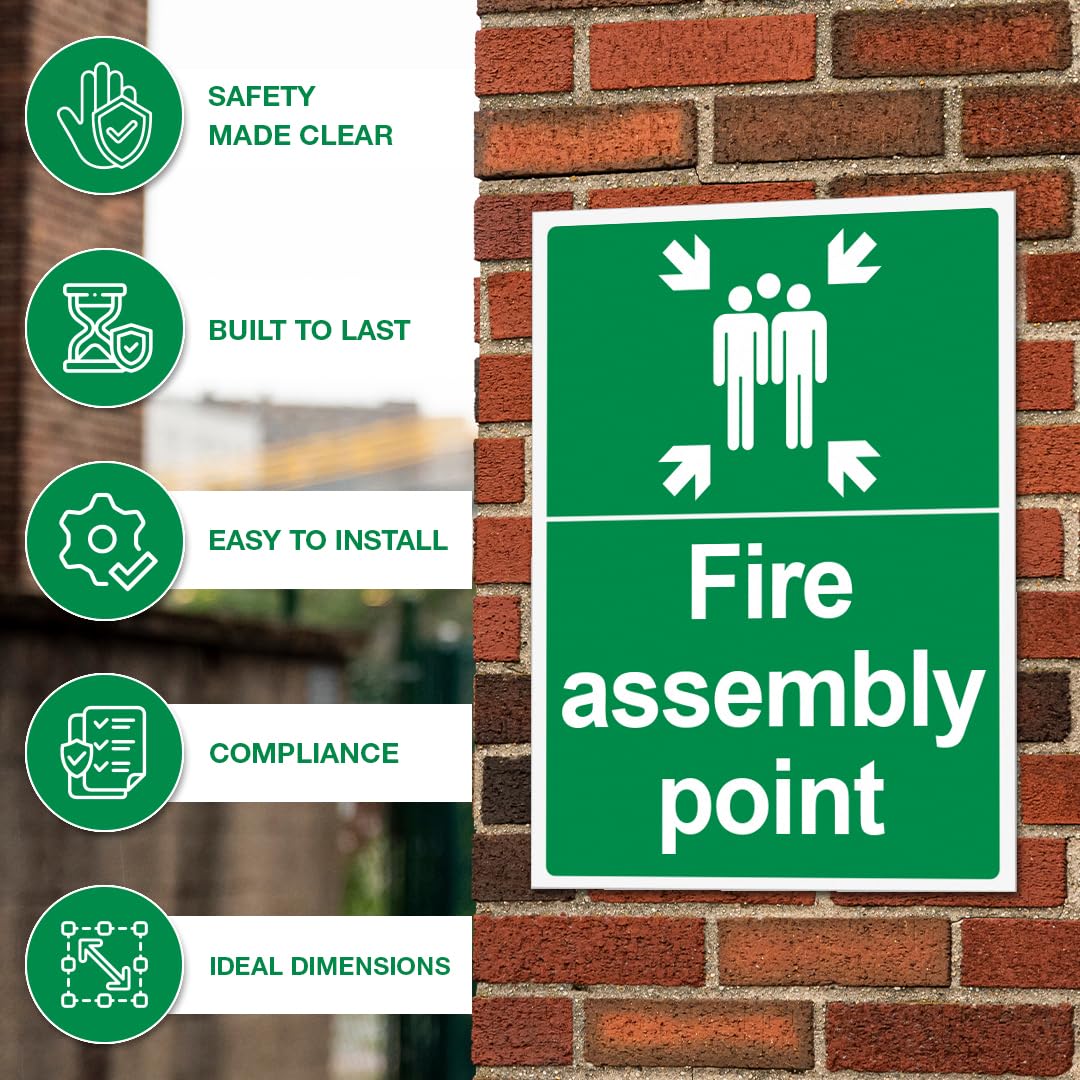 SAFETY MADE CLEAR

BUILT TO LAST

EASY TO INSTALL

COMPLIANCE

IDEAL DIMENSIONS

Fire assembly point