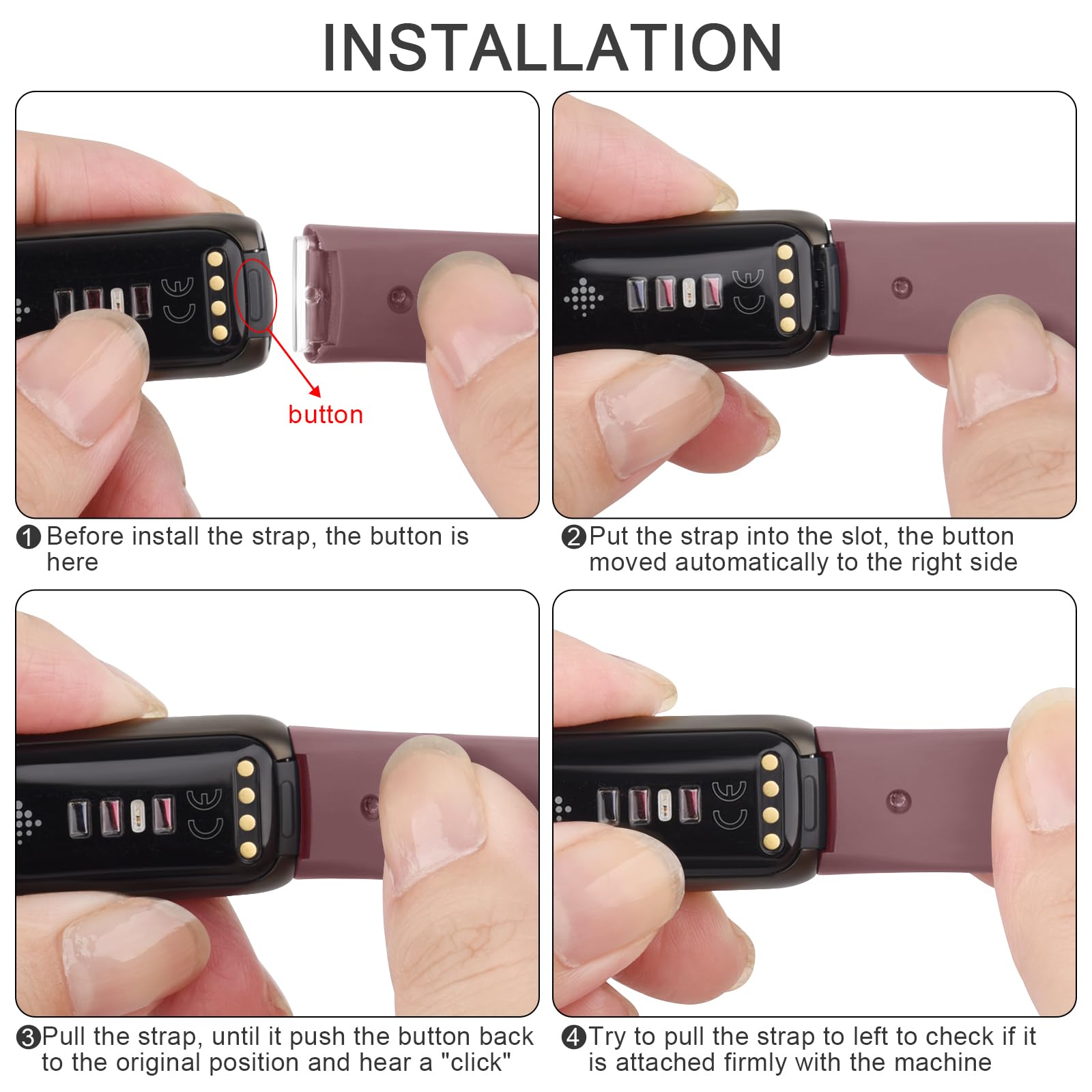 INSTALLATION

button

❶ Before install the strap, the button is here

❷ Put the strap into the slot, the button moved automatically to the right side

❸ Pull the strap, until it push the button back to the original position and hear a "click"

❹ Try to pull the strap to left to check if it is attached firmly with the machine