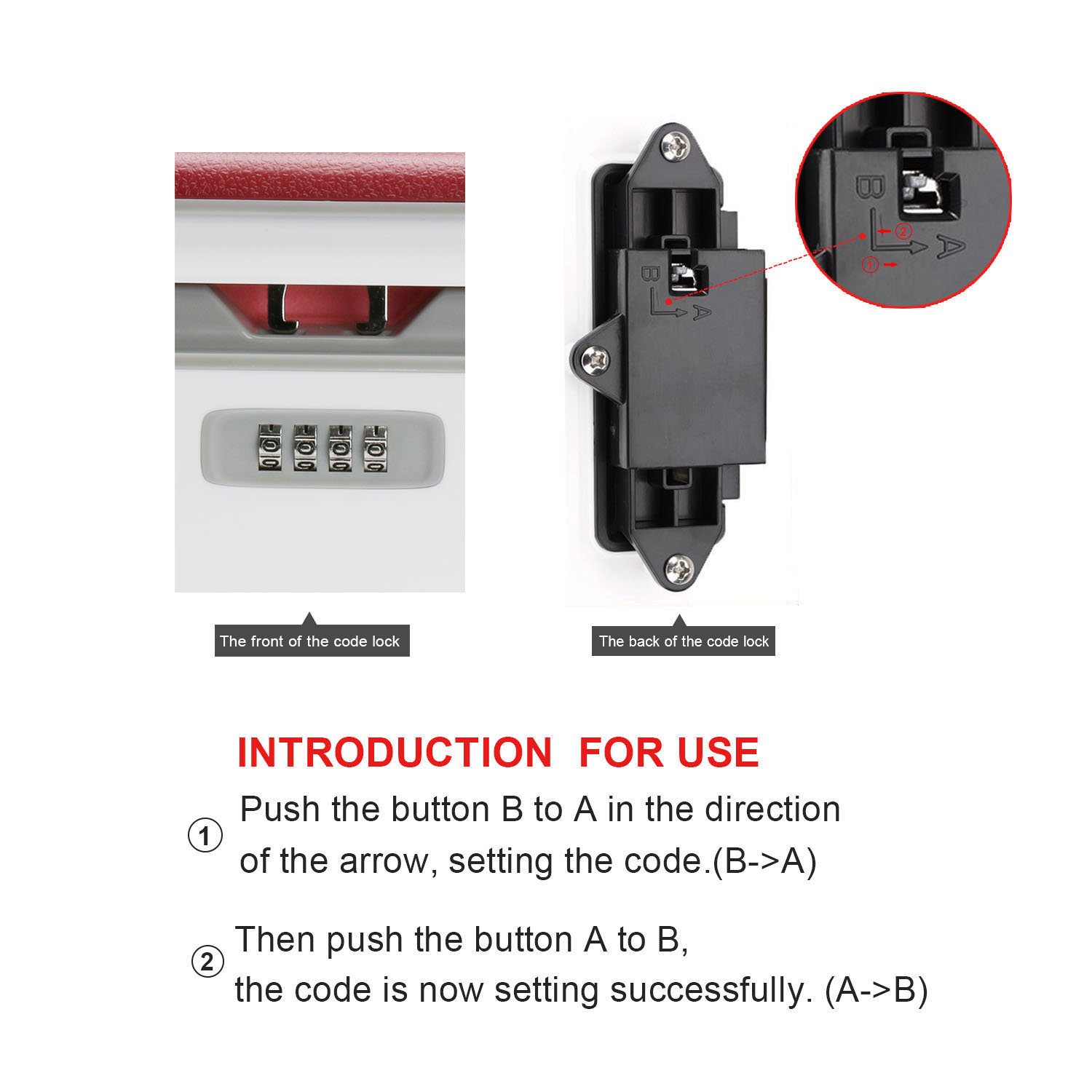 0 0 0 0

B
A

B
② 
A
①

The front of the code lock

The back of the code lock

INTRODUCTION FOR USE

① Push the button B to A in the direction of the arrow, setting the code.(B->A)

② Then push the button A to B, the code is now setting successfully. (A->B)