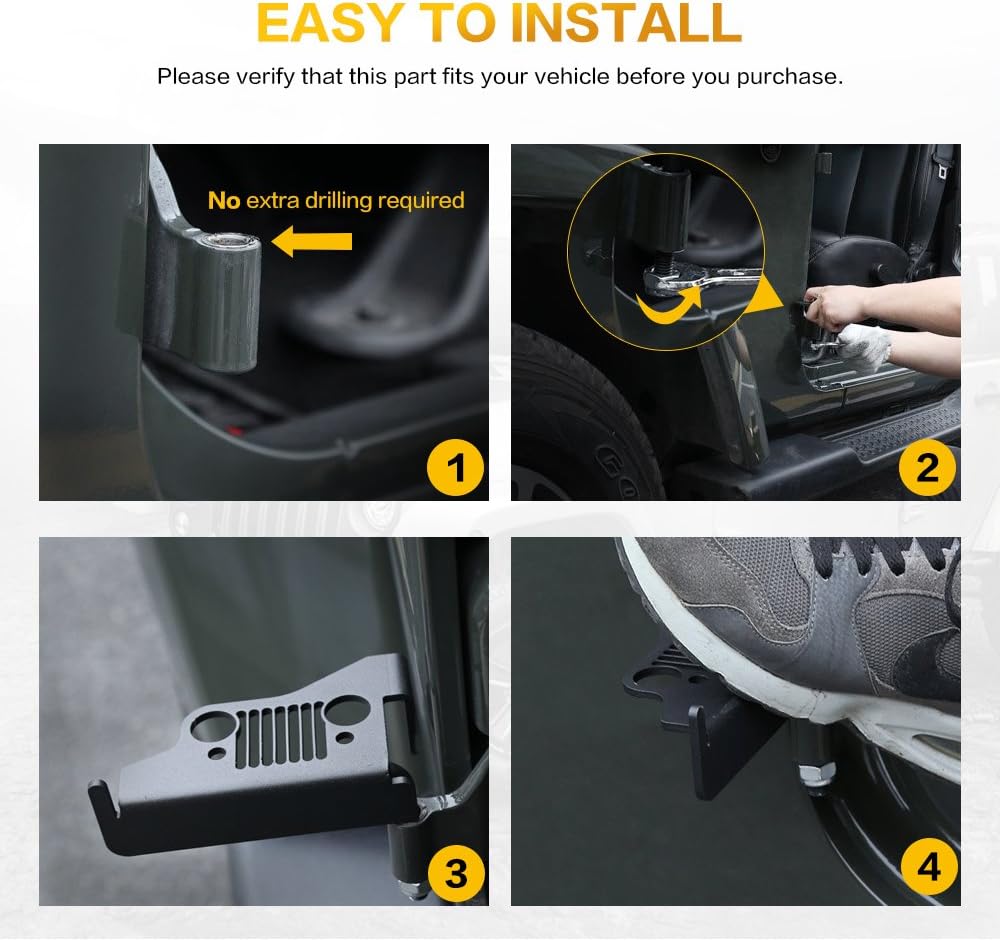 EASY TO INSTALL

Please verify that this part fits your vehicle before you purchase.

No extra drilling required

1

2

3

4