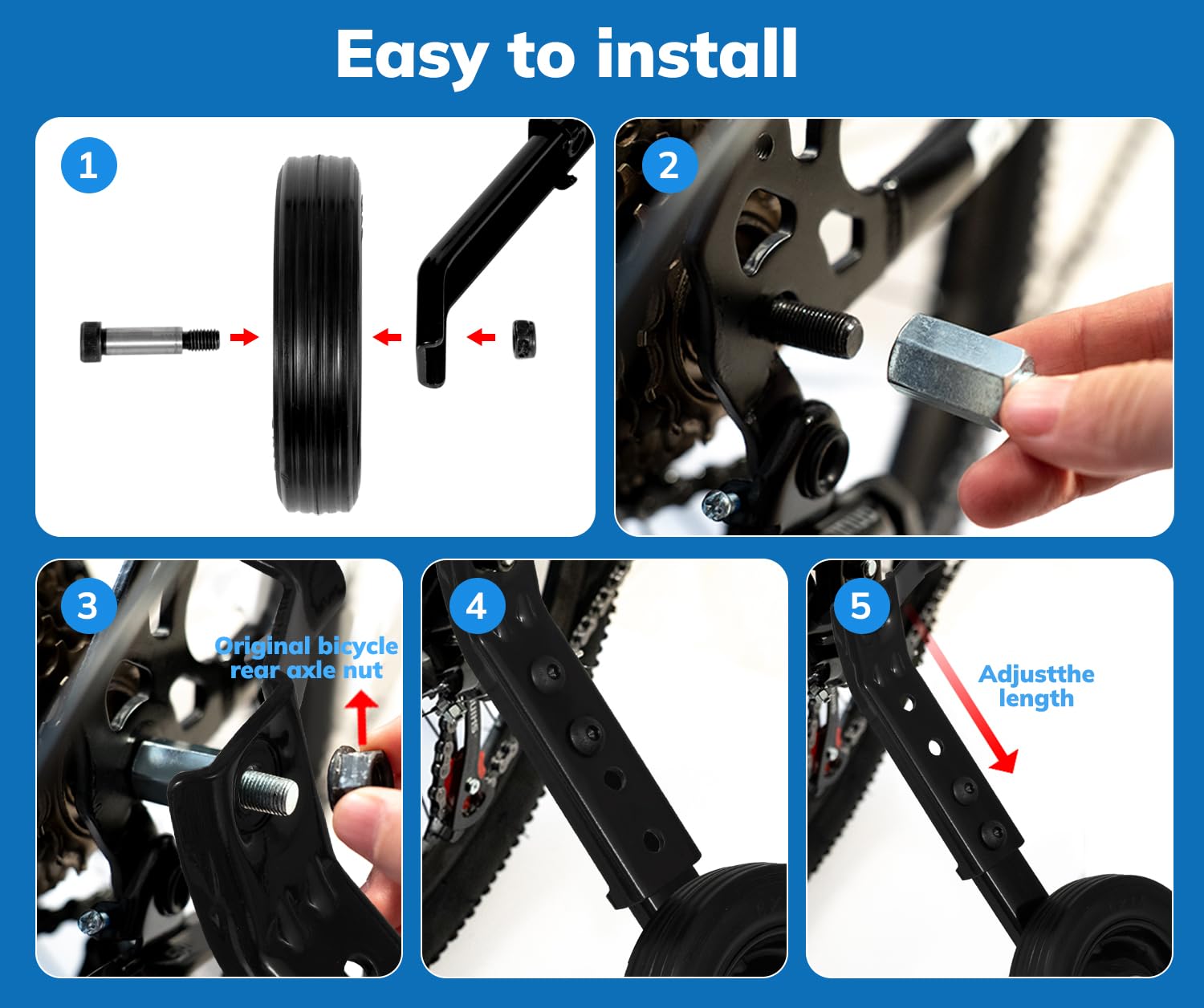 Easy to install

1

2

3

Original bicycle rear axle nut

4

5

Adjustthe length