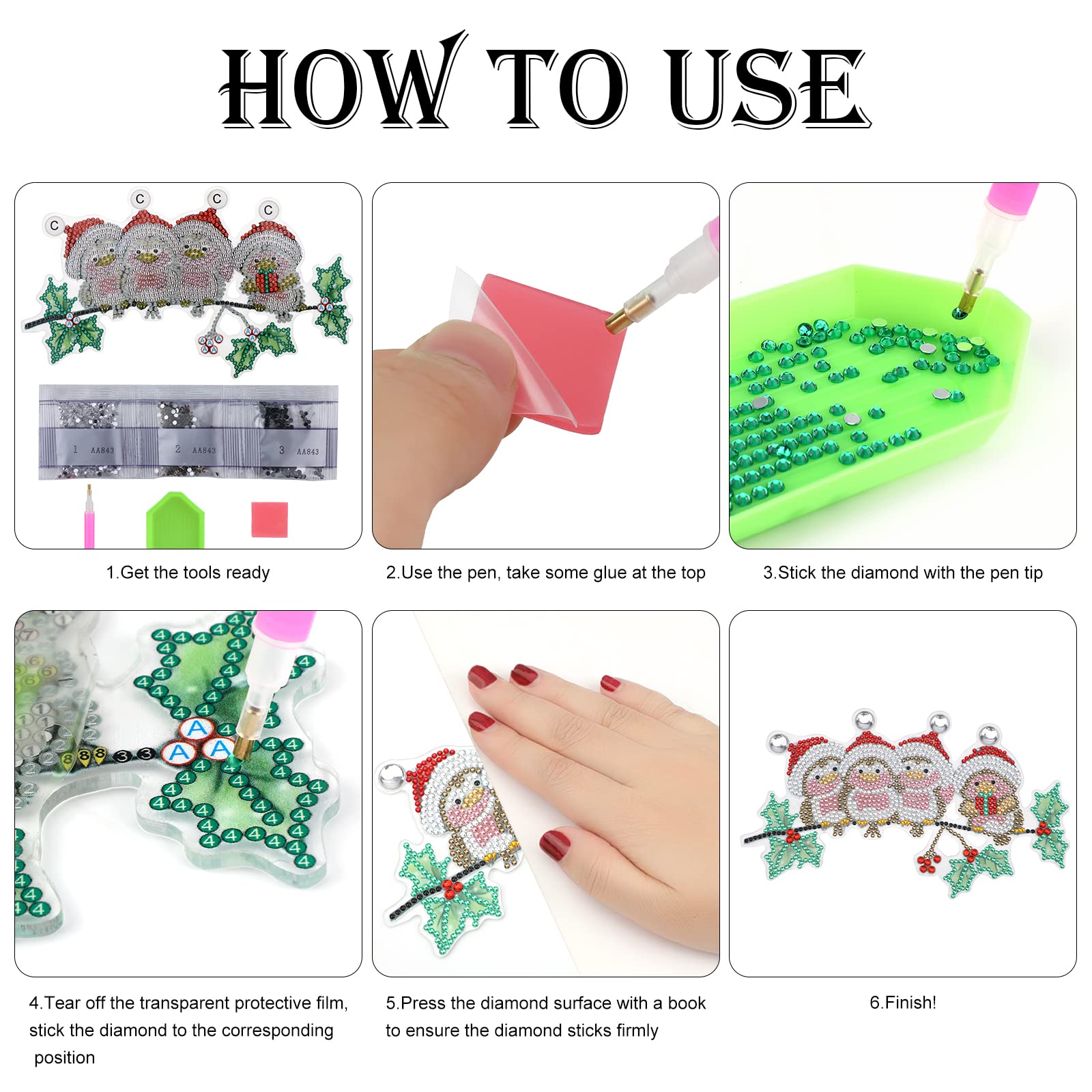 HOW TO USE

C C C C

1 AA843 2 AA843 3 AA843

1.Get the tools ready

2.Use the pen, take some glue at the top

3.Stick the diamond with the pen tip

4.Tear off the transparent protective film, stick the diamond to the corresponding position

5.Press the diamond surface with a book to ensure the diamond sticks firmly

6.Finish!