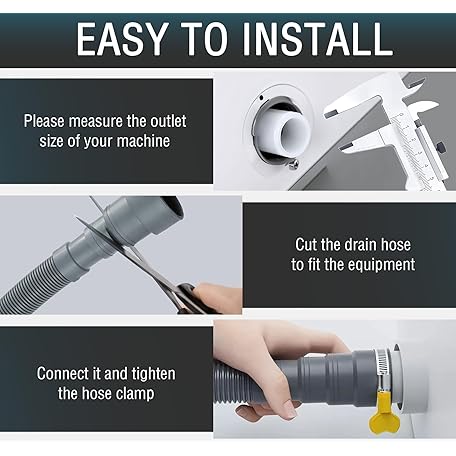 EASY TO INSTALL

Please measure the outlet size of your machine

Cut the drain hose to fit the equipment

Connect it and tighten the hose clamp