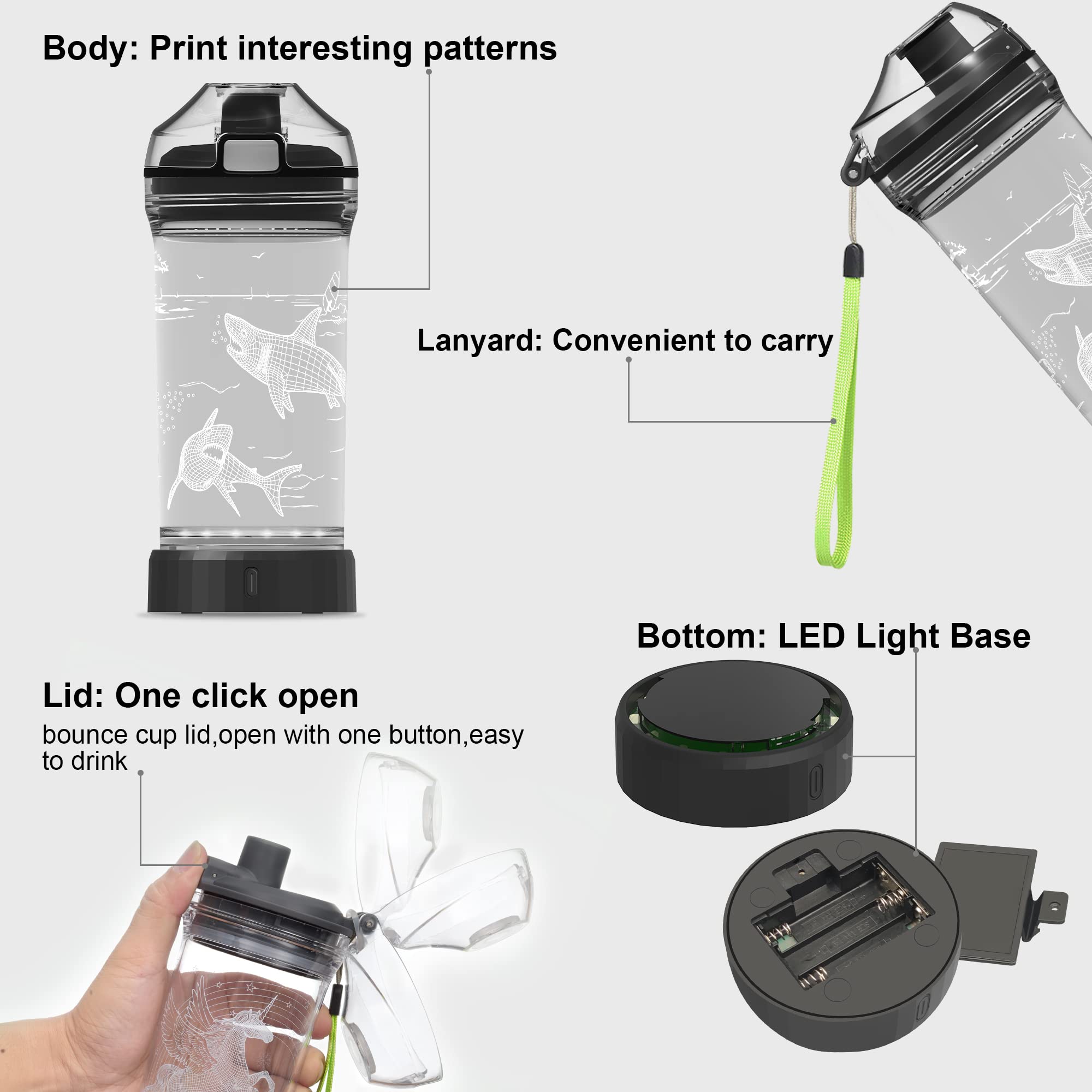 Body: Print interesting patterns

Lanyard: Convenient to carry

Bottom: LED Light Base

Lid: One click open

bounce cup lid,open with one button,easy to drink