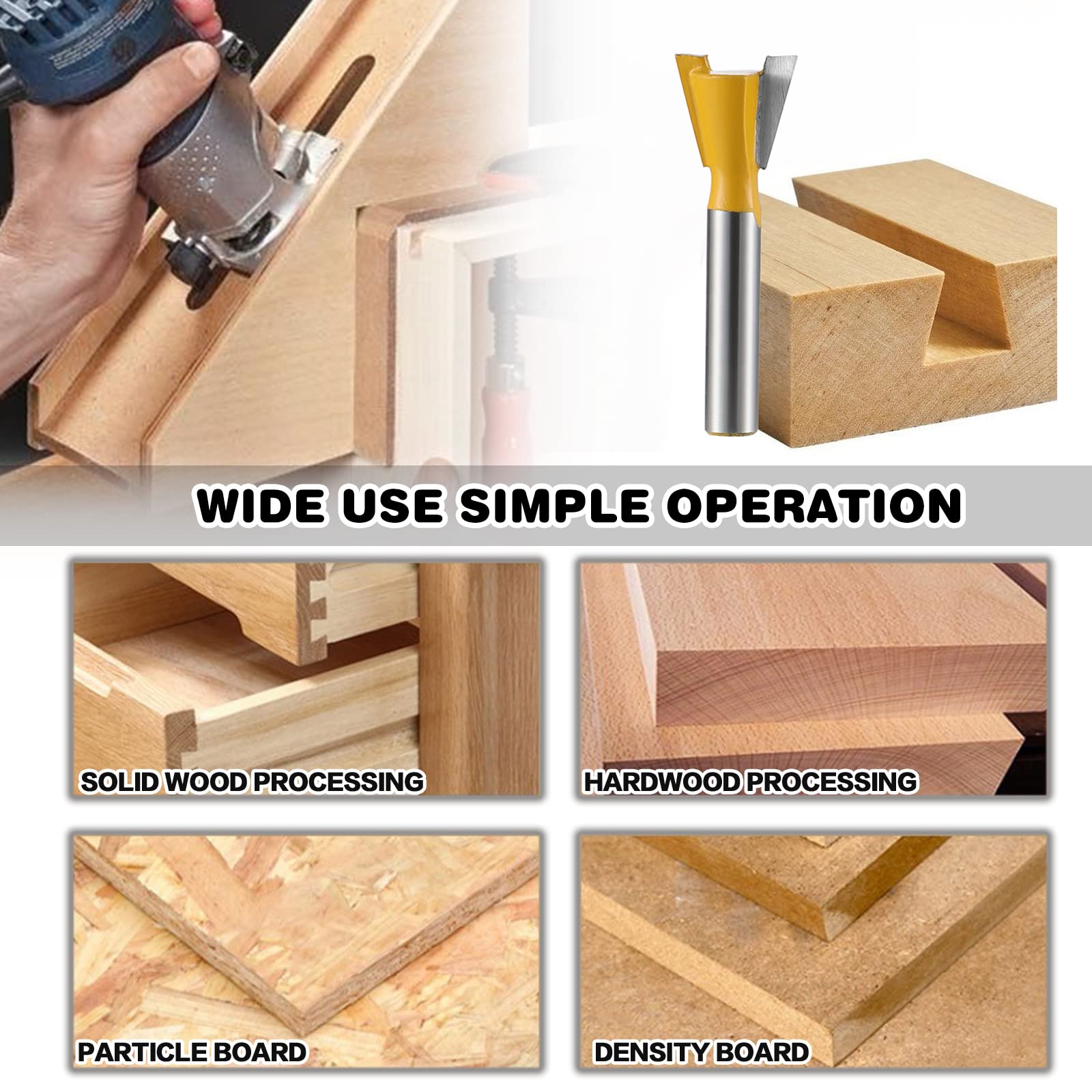 WIDE USE SIMPLE OPERATION

SOLID WOOD PROCESSING

HARDWOOD PROCESSING

PARTICLE BOARD

DENSITY BOARD