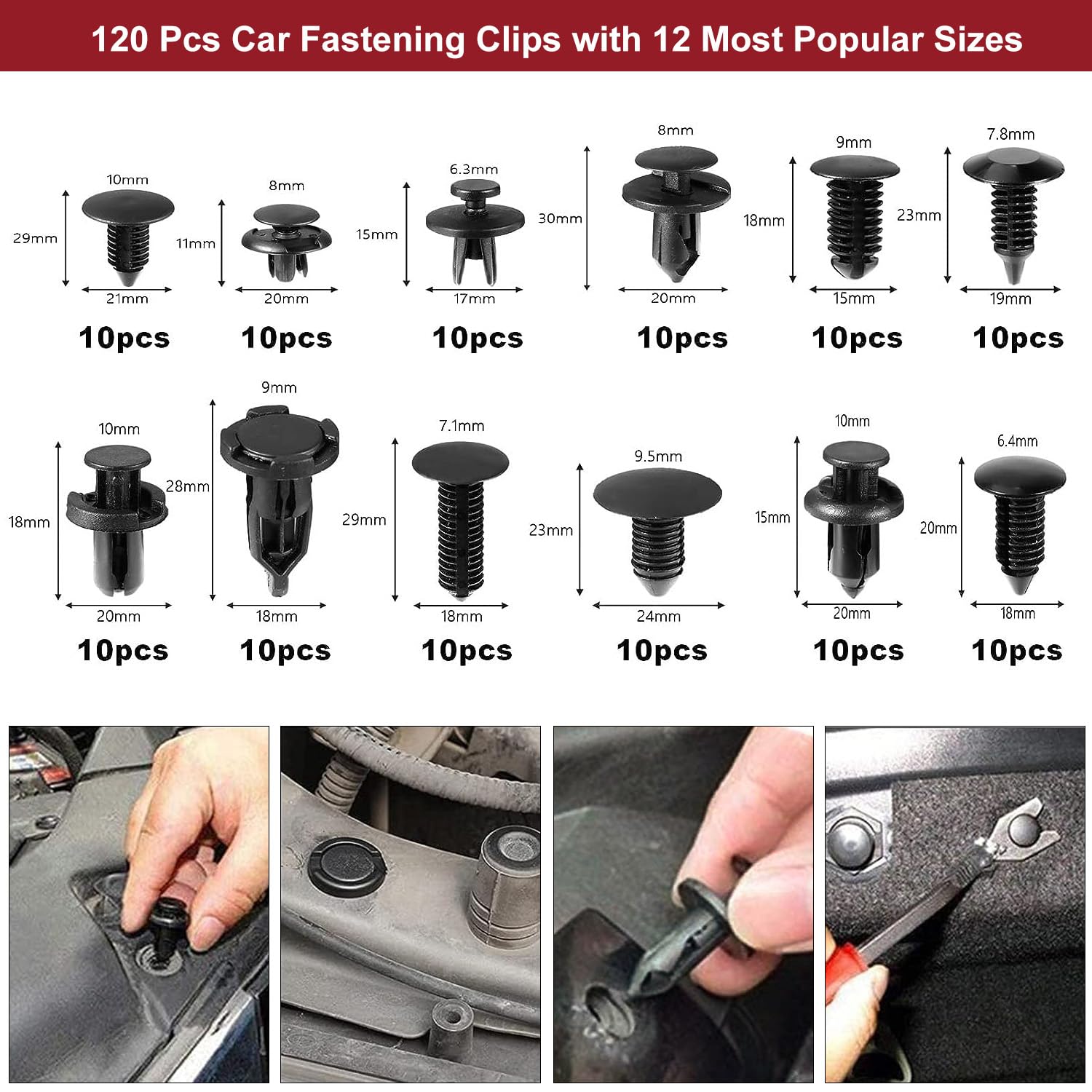 120 Pcs Car Fastening Clips with 12 Most Popular Sizes

10mm
29mm
21mm
10pcs

8mm
11mm
20mm
10pcs

6.3mm
15mm
17mm
10pcs

8mm
30mm
20mm
10pcs

9mm
18mm
15mm
10pcs

7.8mm
23mm
19mm
10pcs

10mm
18mm
20mm
10pcs

9mm
28mm
18mm
10pcs

7.1mm
29mm
18mm
10pcs

9.5mm
23mm
24mm
10pcs

10mm
15mm
20mm
10pcs

6.4mm
20mm
18mm
10pcs