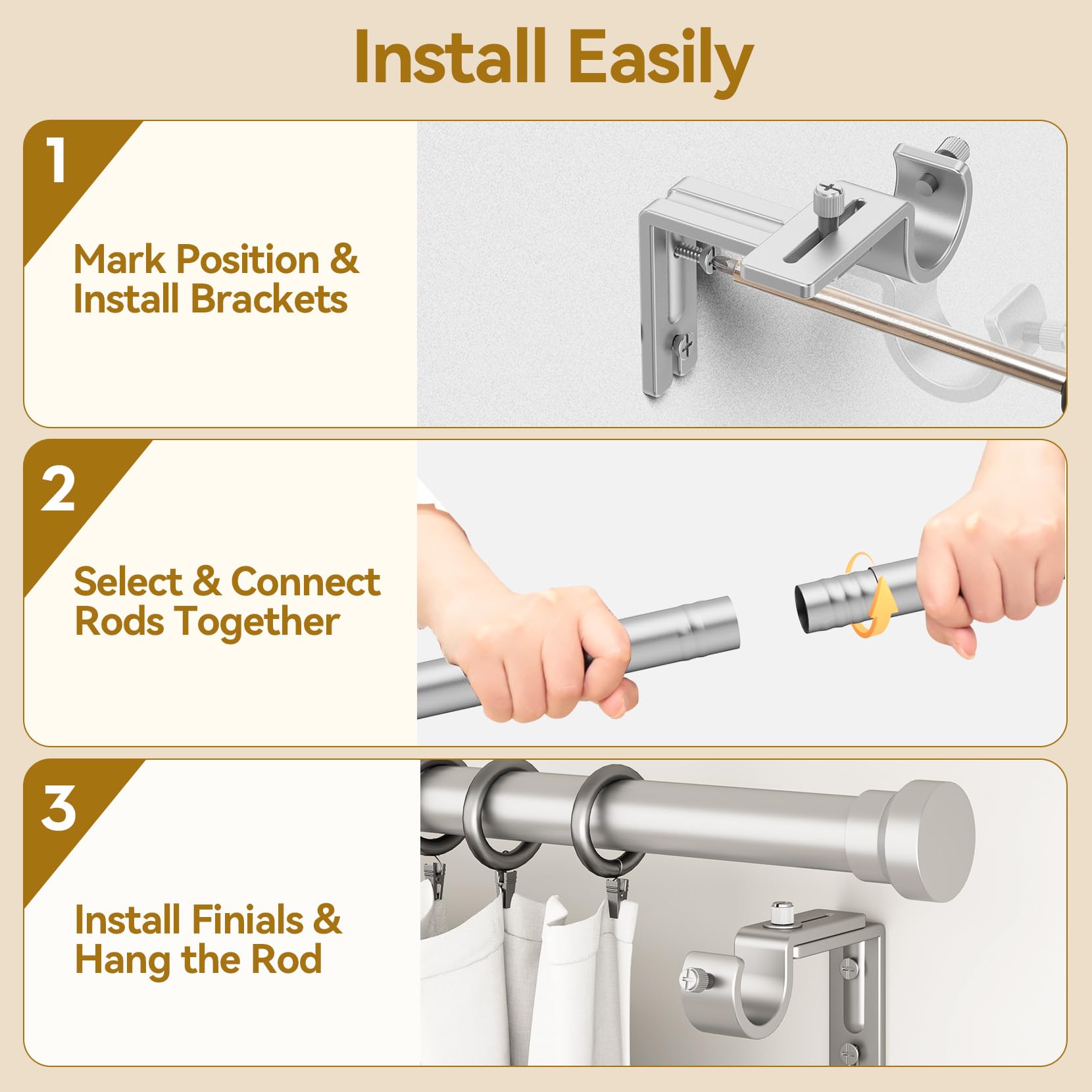 Install Easily

1

Mark Position & Install Brackets

2

Select & Connect Rods Together

3

Install Finials & Hang the Rod