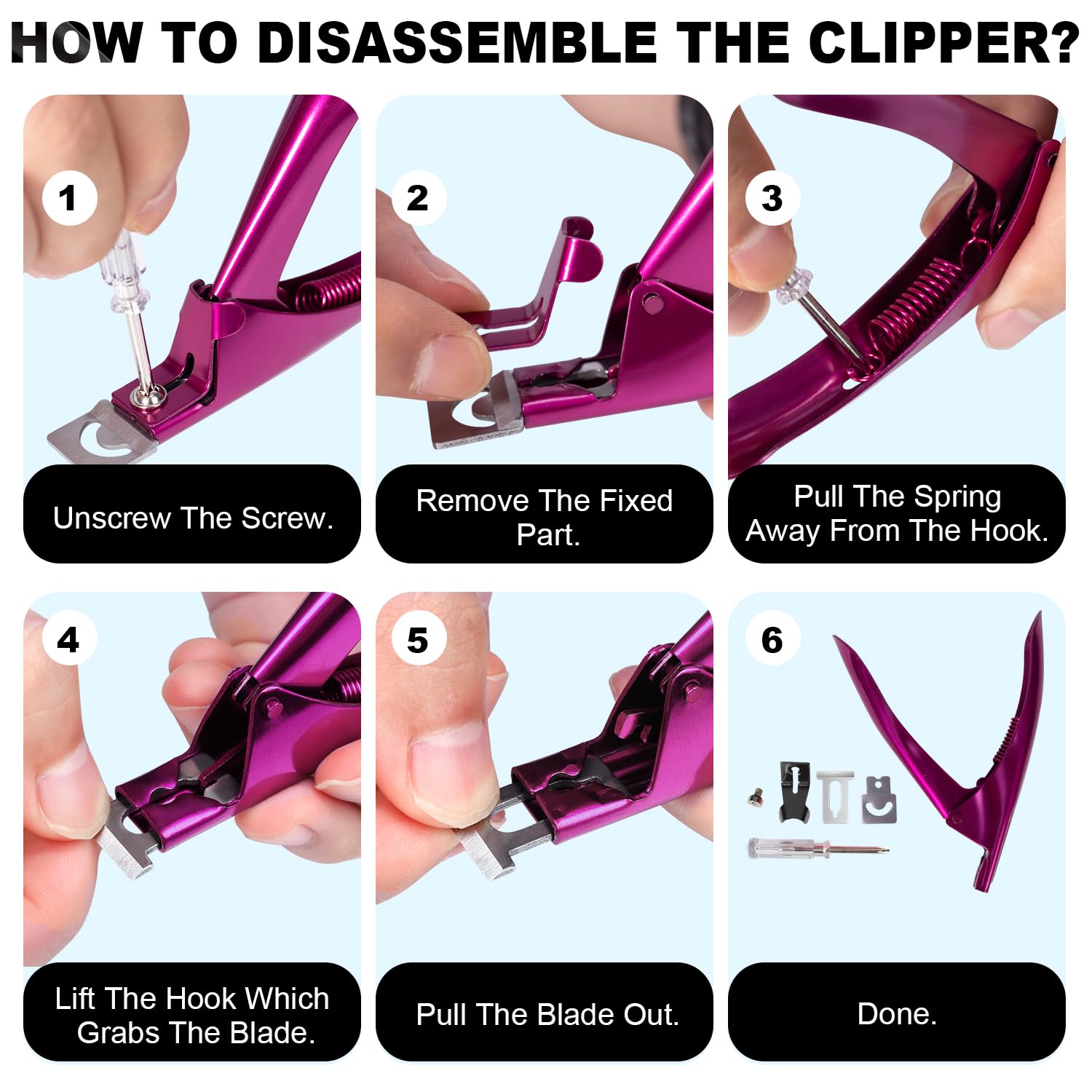 HOW TO DISASSEMBLE THE CLIPPER?

1

Unscrew The Screw.

2

Remove The Fixed Part.

3

Pull The Spring Away From The Hook.

4

Lift The Hook Which Grabs The Blade.

5

Pull The Blade Out.

6

Done.