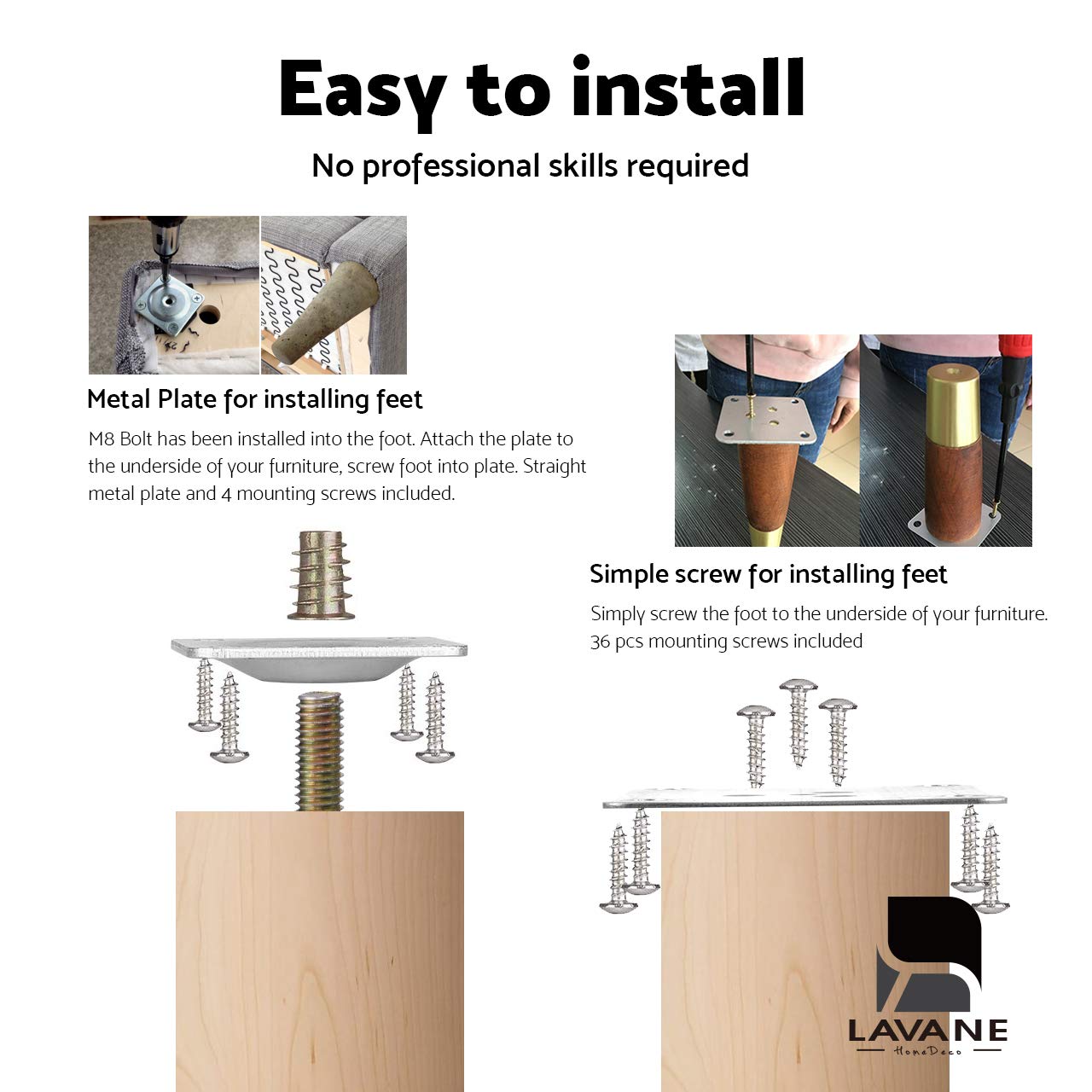 Easy to install

No professional skills required

Metal Plate for installing feet

M8 Bolt has been installed into the foot. Attach the plate to the underside of your furniture, screw foot into plate. Straight metal plate and 4 mounting screws included.

Simple screw for installing feet

Simply screw the foot to the underside of your furniture. 36 pcs mounting screws included

LAVANE
HomeDeco