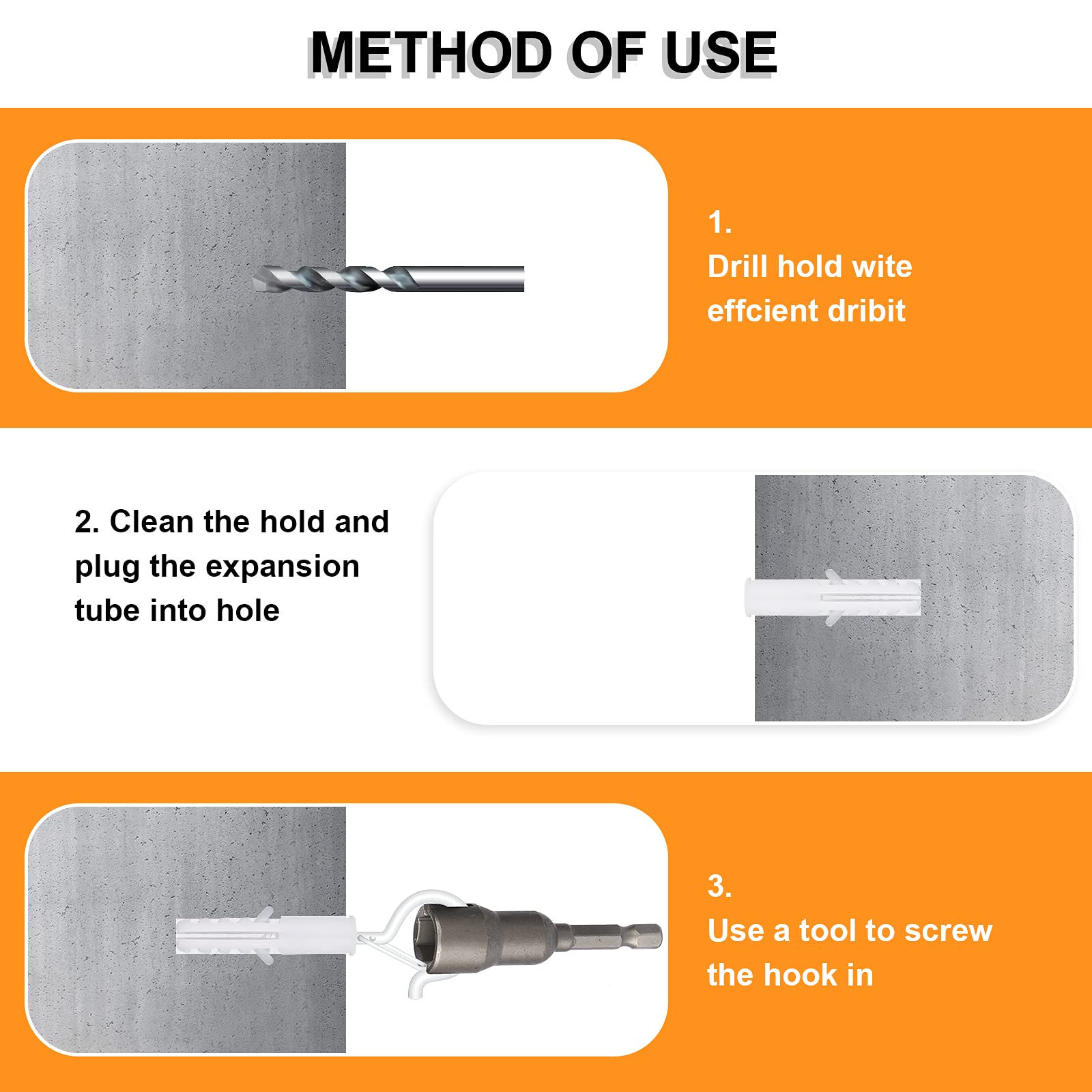 METHOD OF USE

1.
Drill hold wite effcient dribit

2. Clean the hold and plug the expansion tube into hole

3.
Use a tool to screw the hook in