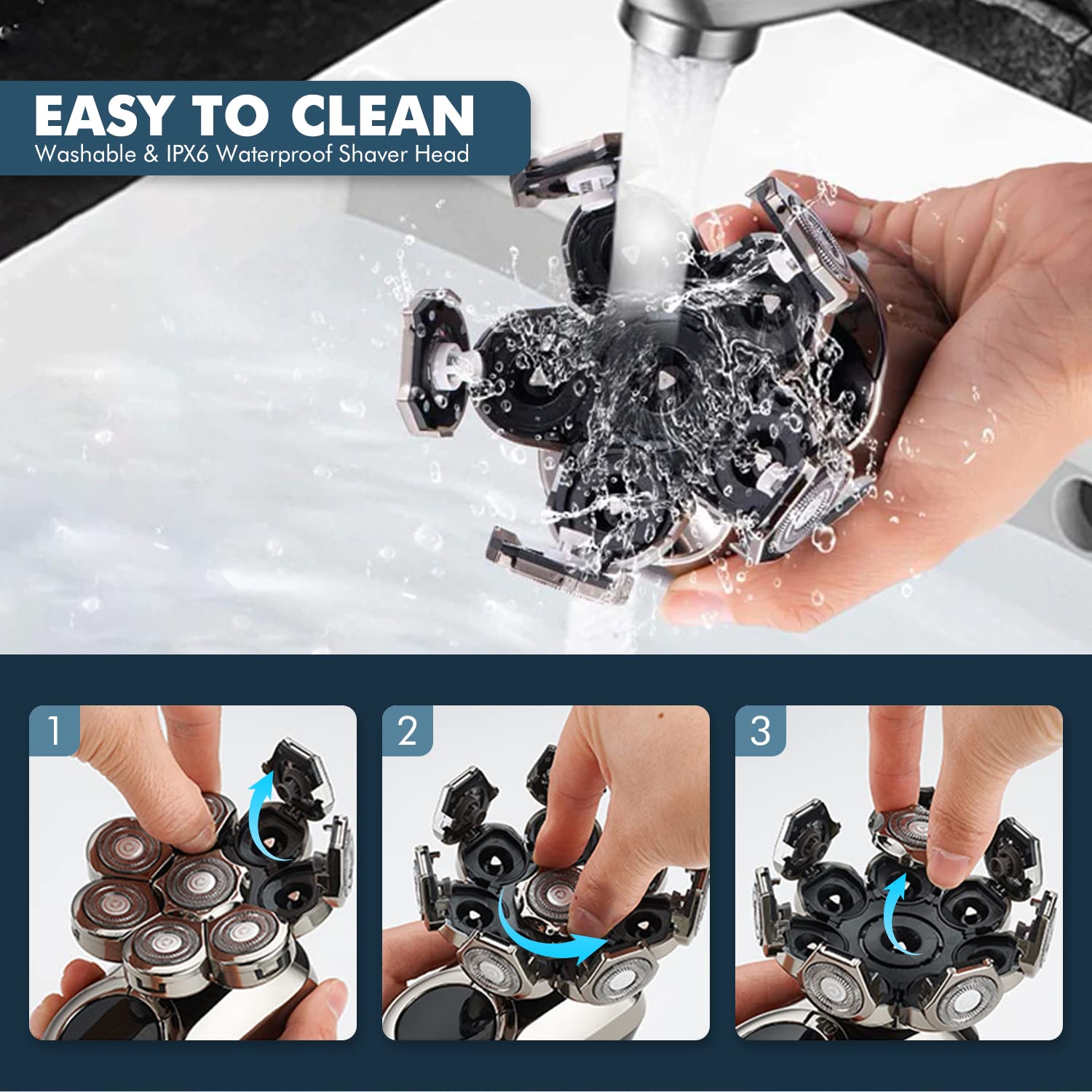 EASY TO CLEAN
Washable & IPX6 Waterproof Shaver Head

1

2

3