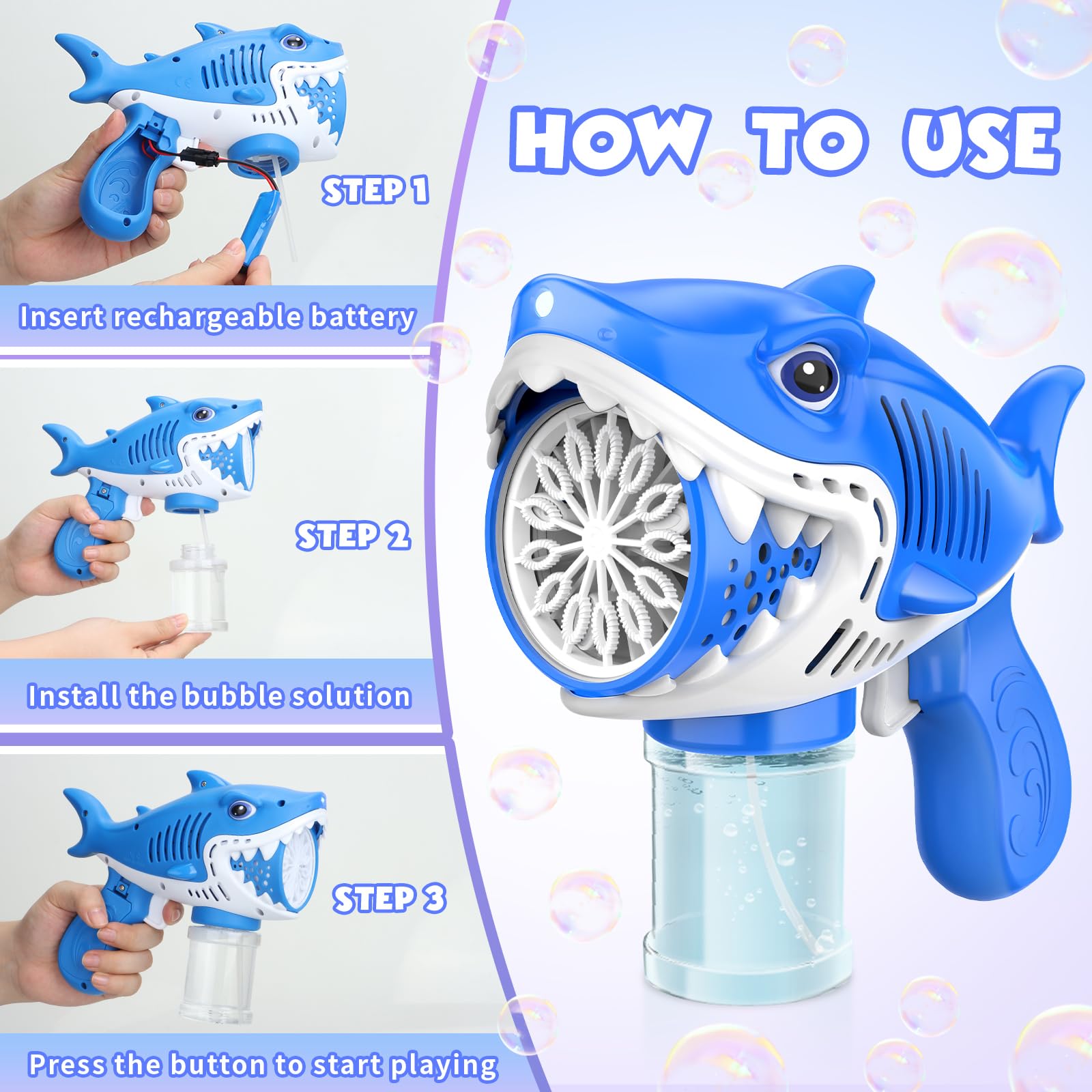 HOW TO USE

STEP 1

Insert rechargeable battery

STEP 2

Install the bubble solution

STEP 3

Press the button to start playing