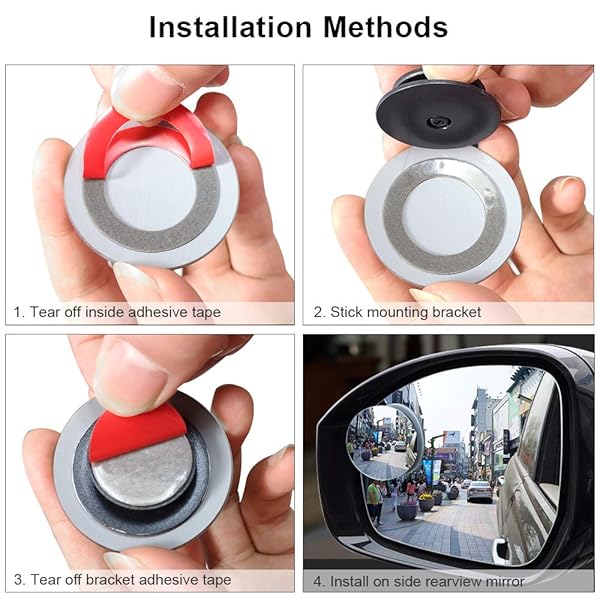 Installation Methods

1. Tear off inside adhesive tape

2. Stick mounting bracket

3. Tear off bracket adhesive tape

4. Install on side rearview mirror