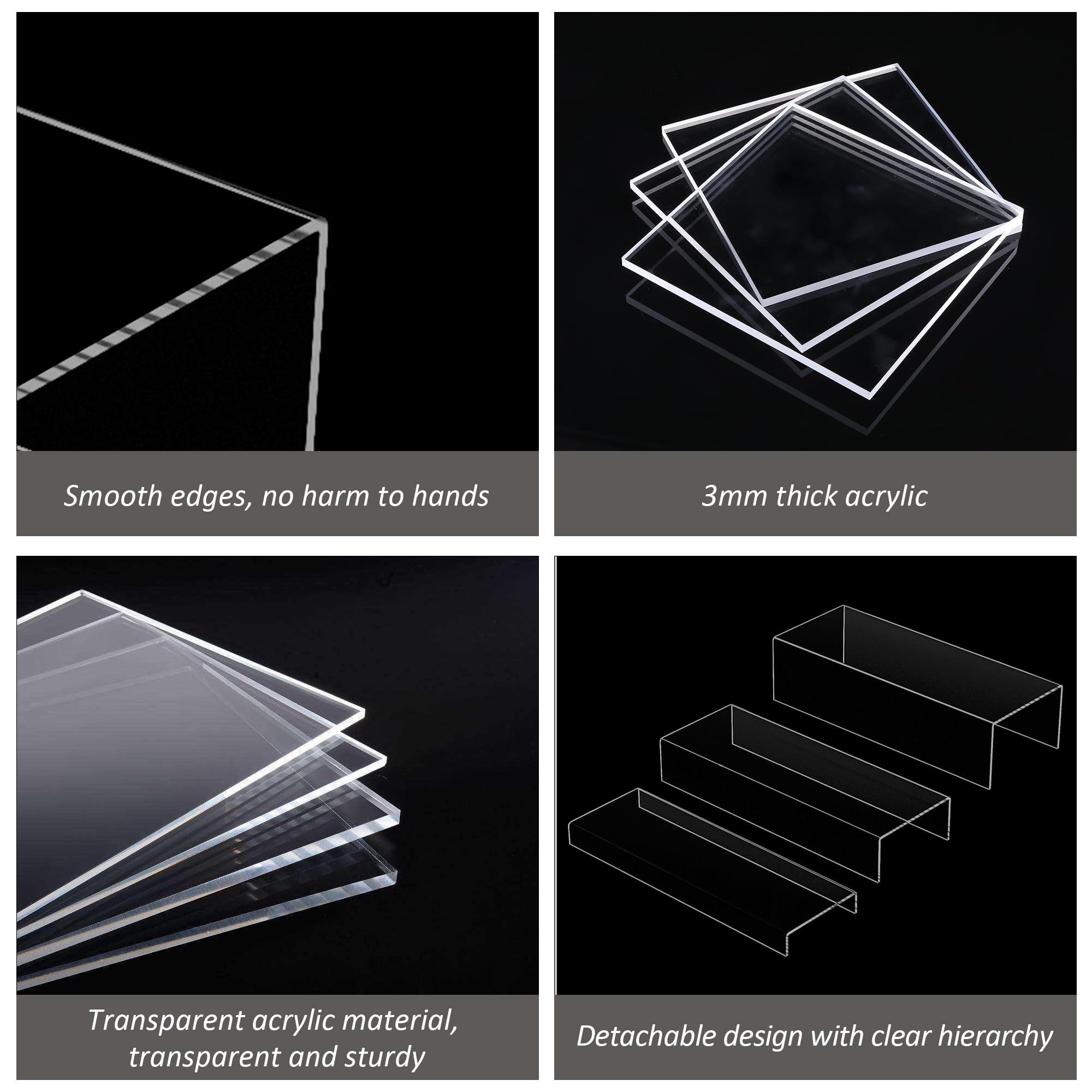 Smooth edges, no harm to hands

3mm thick acrylic

Transparent acrylic material, transparent and sturdy

Detachable design with clear hierarchy