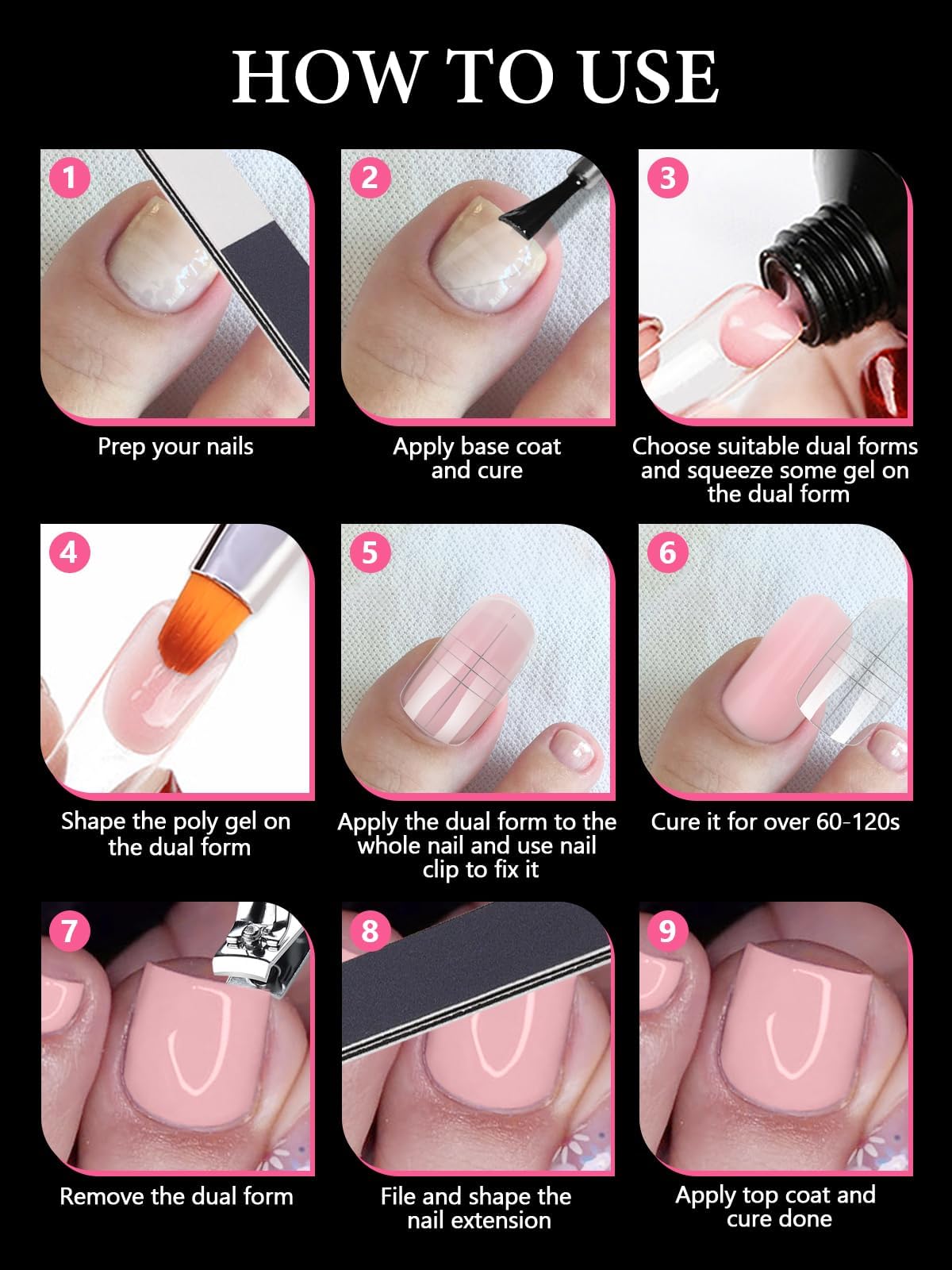 HOW TO USE

1
Prep your nails

2
Apply base coat and cure

3
Choose suitable dual forms and squeeze some gel on the dual form

4
Shape the poly gel on the dual form

5
Apply the dual form to the whole nail and use nail clip to fix it

6
Cure it for over 60-120s

7
Remove the dual form

8
File and shape the nail extension

9
Apply top coat and cure done