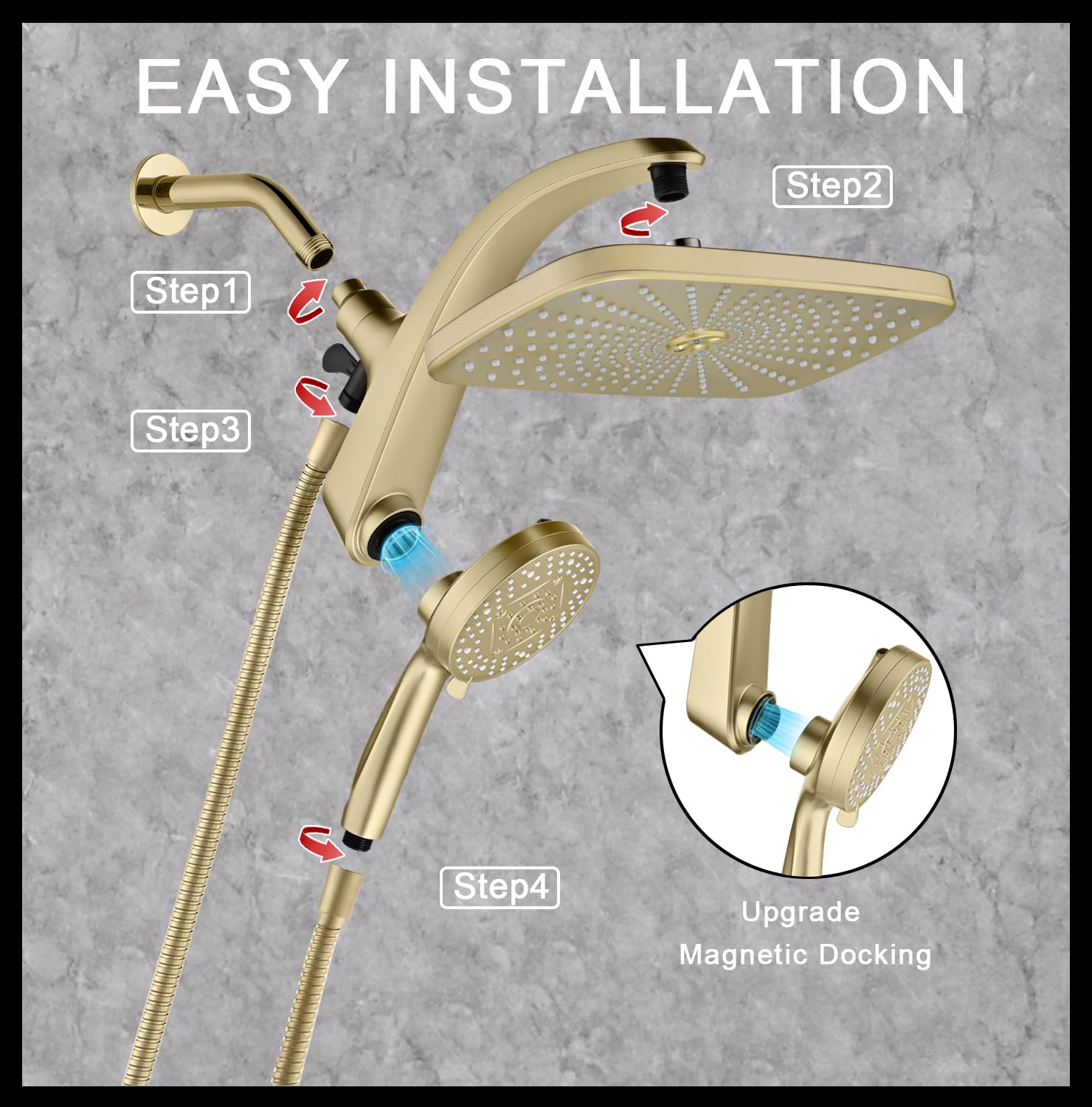 EASY INSTALLATION

Step2

Step1

Step3

Step4

Upgrade
Magnetic Docking