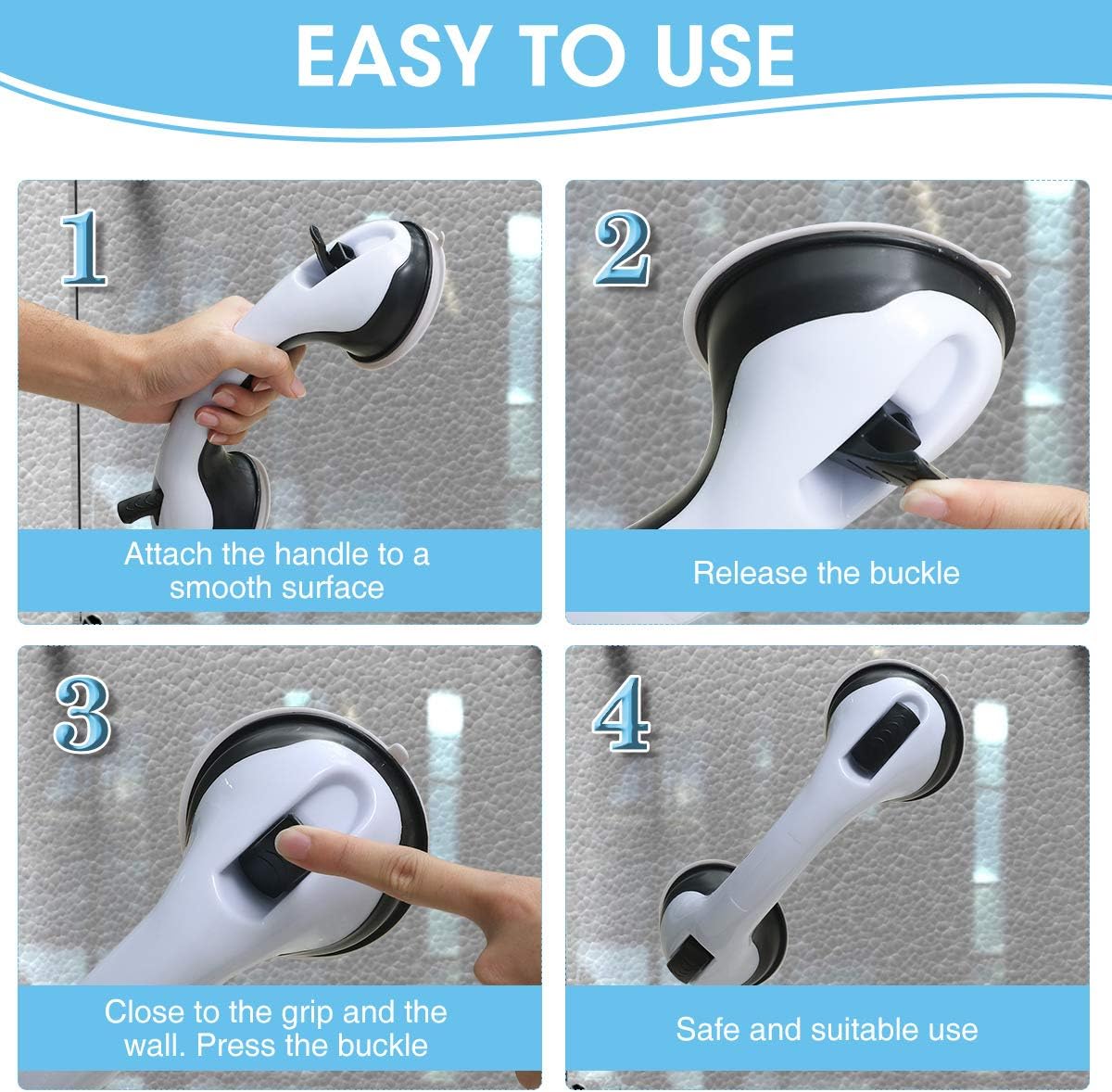 EASY TO USE

1

Attach the handle to a smooth surface

2

Release the buckle

3

Close to the grip and the wall. Press the buckle

4

Safe and suitable use