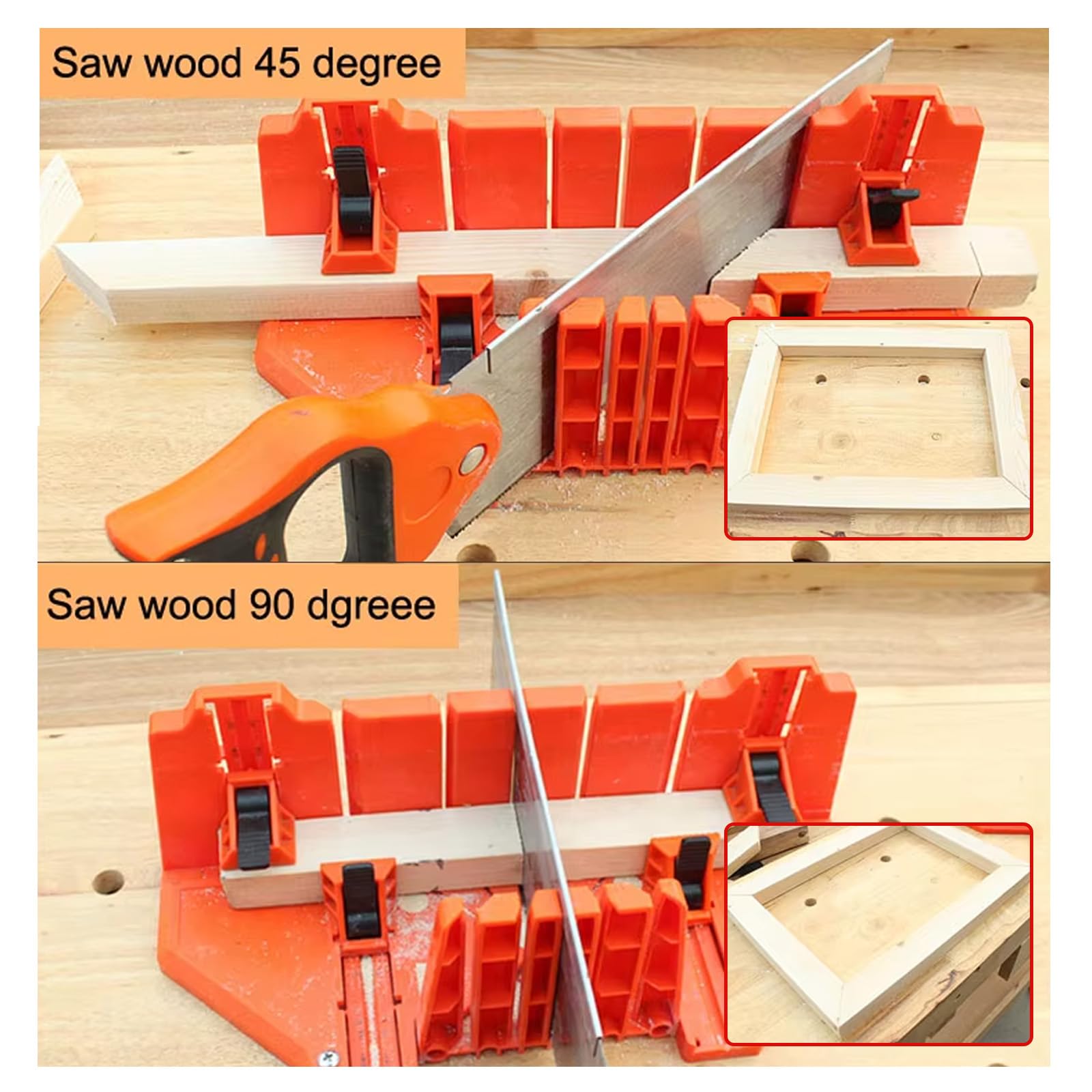 Saw wood 45 degree

Saw wood 90 dgreee